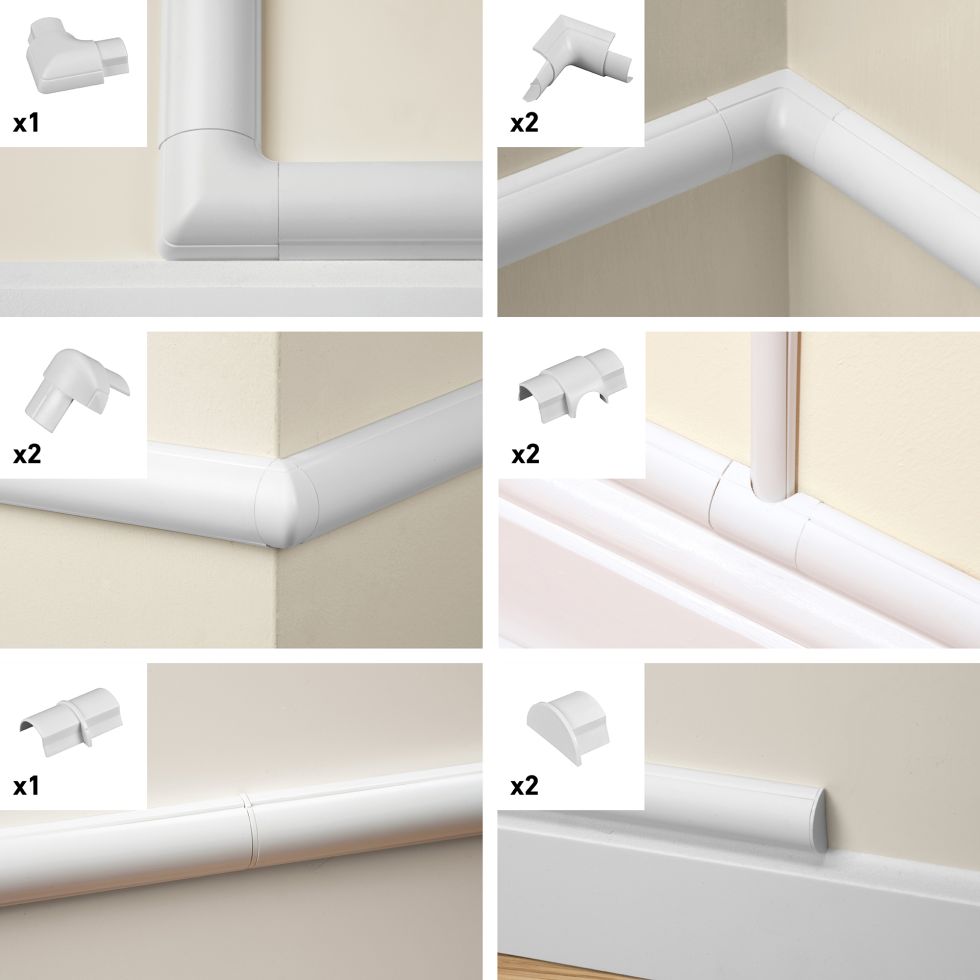 x1

x2

x2

x2

x1

x2