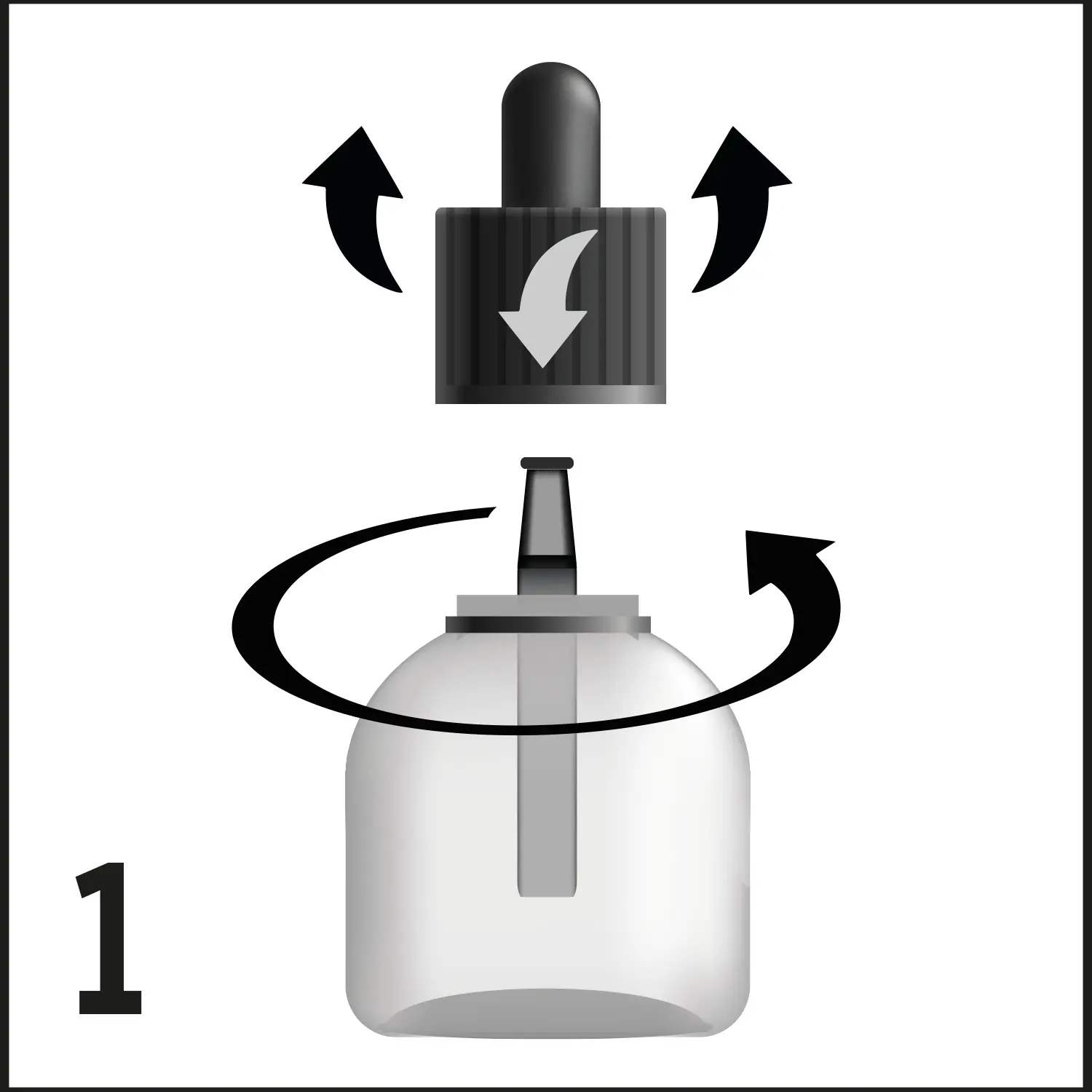 1