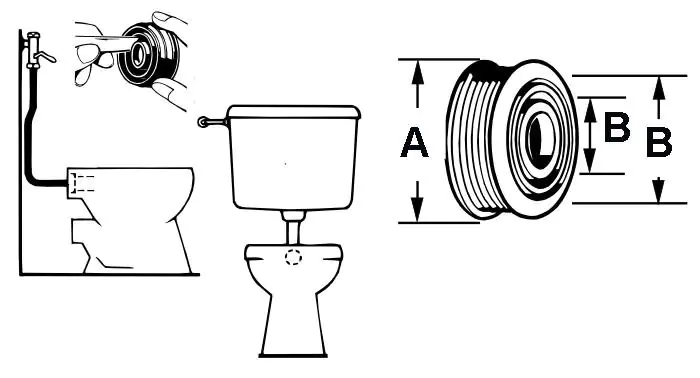 A
B
B