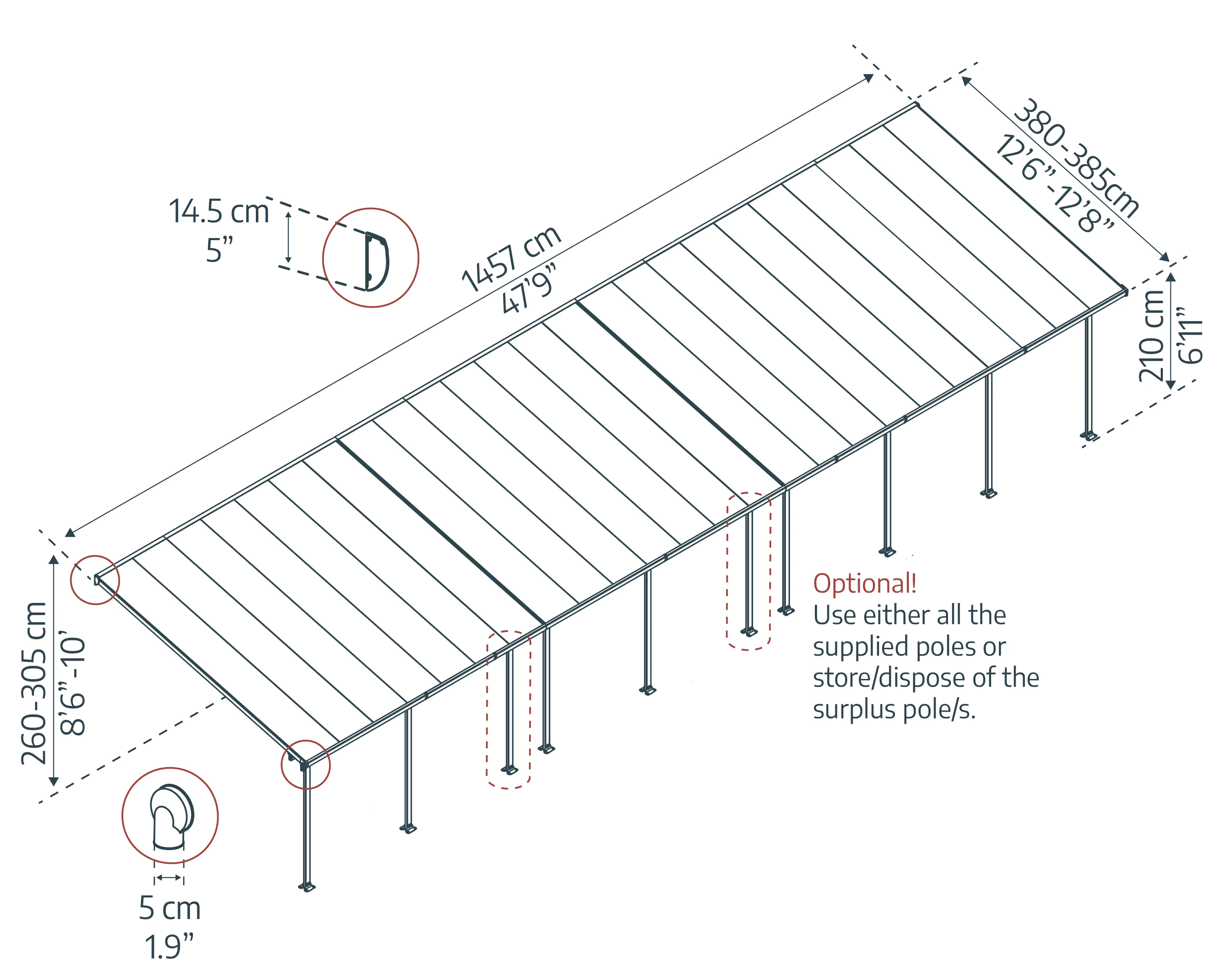 14.5 cm
5”

1457 cm
47’9”

380-385cm
12’6”-12’8”

210 cm
6’11”

260-305 cm
8’6”-10’

Optional!
Use either all the supplied poles or store/dispose of the surplus pole/s.

5 cm
1.9”