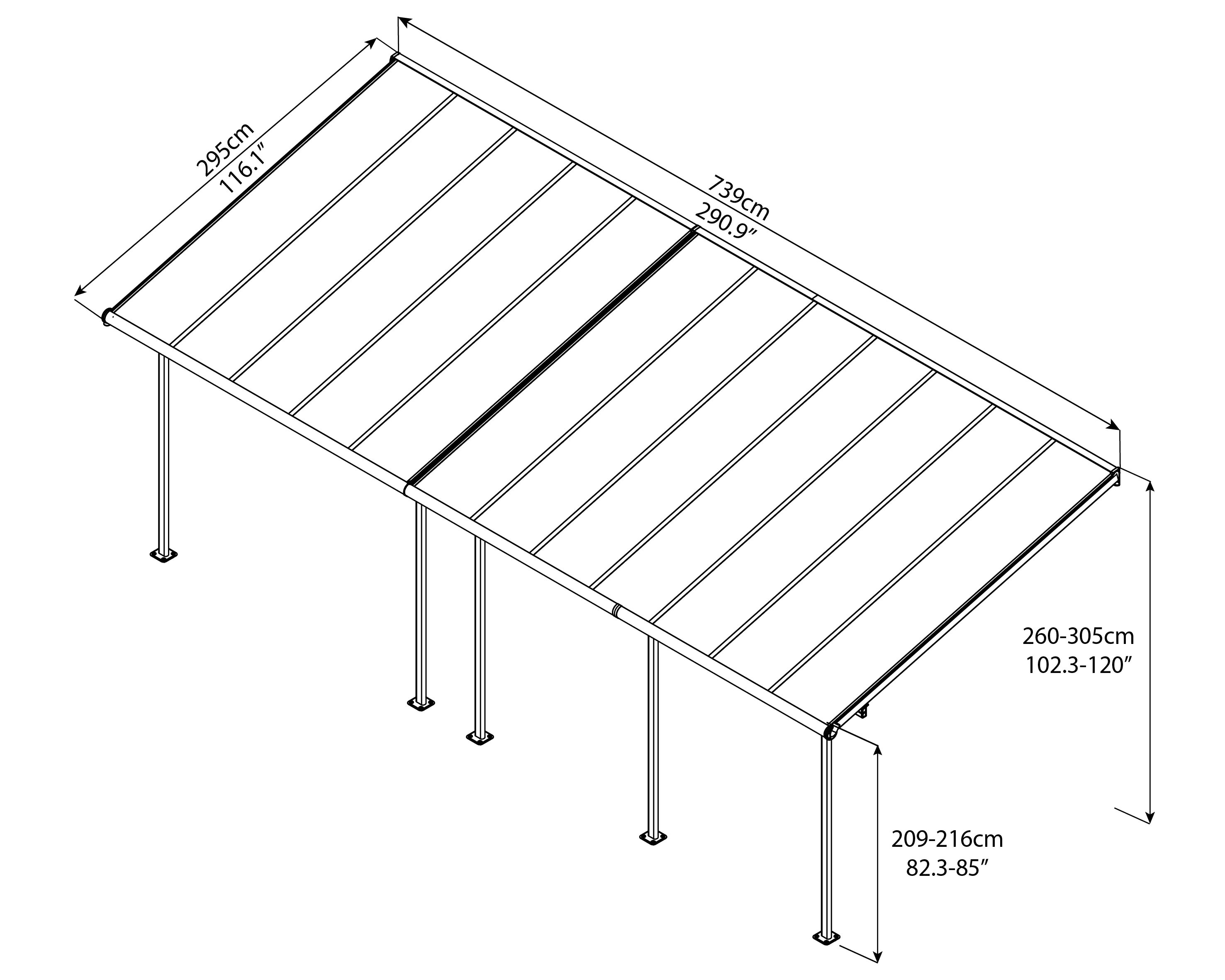 295cm
116.1″

739cm
290.9″

260-305cm
102.3-120″

209-216cm
82.3-85″