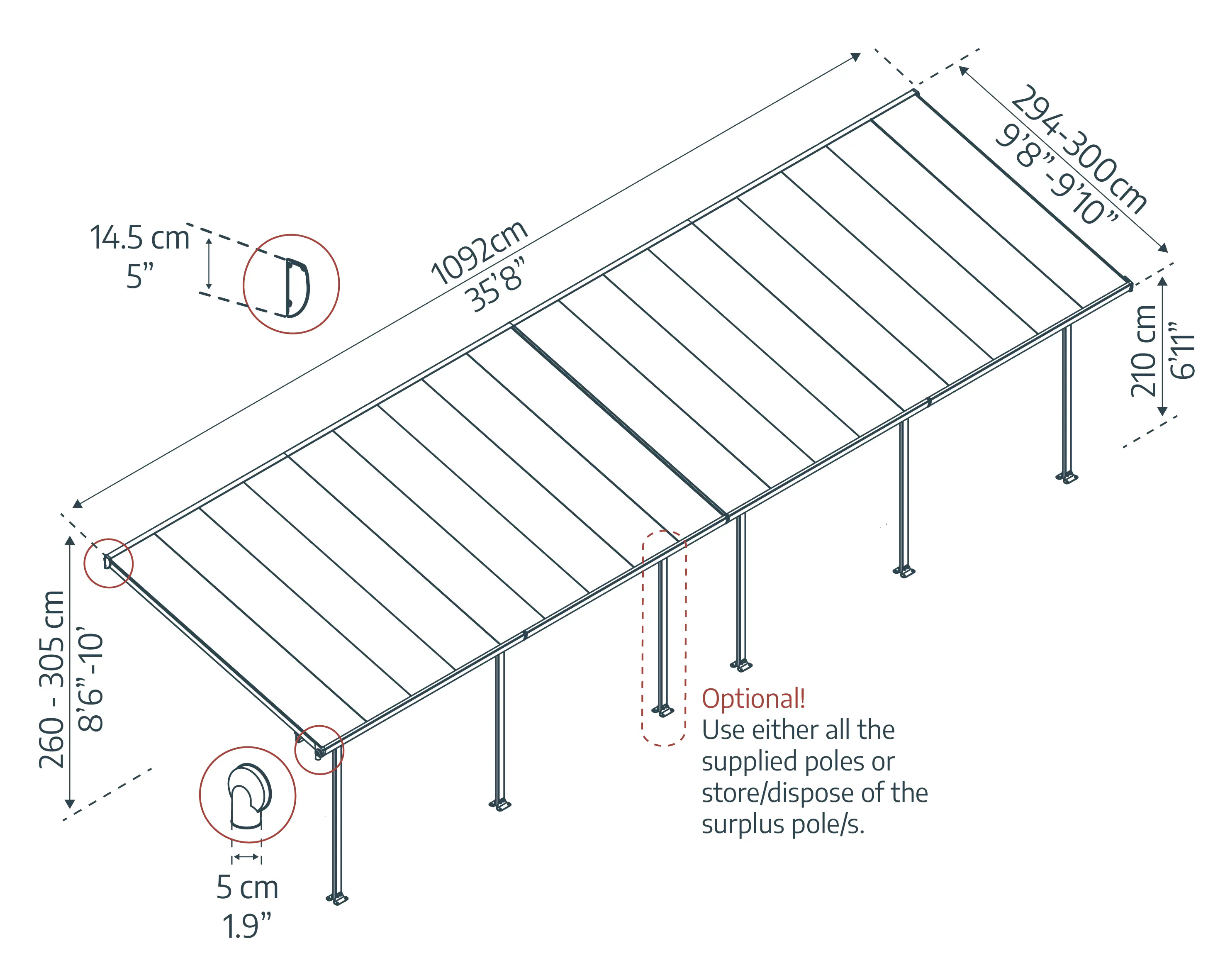 14.5 cm
5”

1092cm
35’8”

294-300cm
9’8”-9’10”

210 cm
6’11”

260 - 305 cm
8’6”-10’

5 cm
1.9”

Optional!
Use either all the supplied poles or store/dispose of the surplus pole/s.