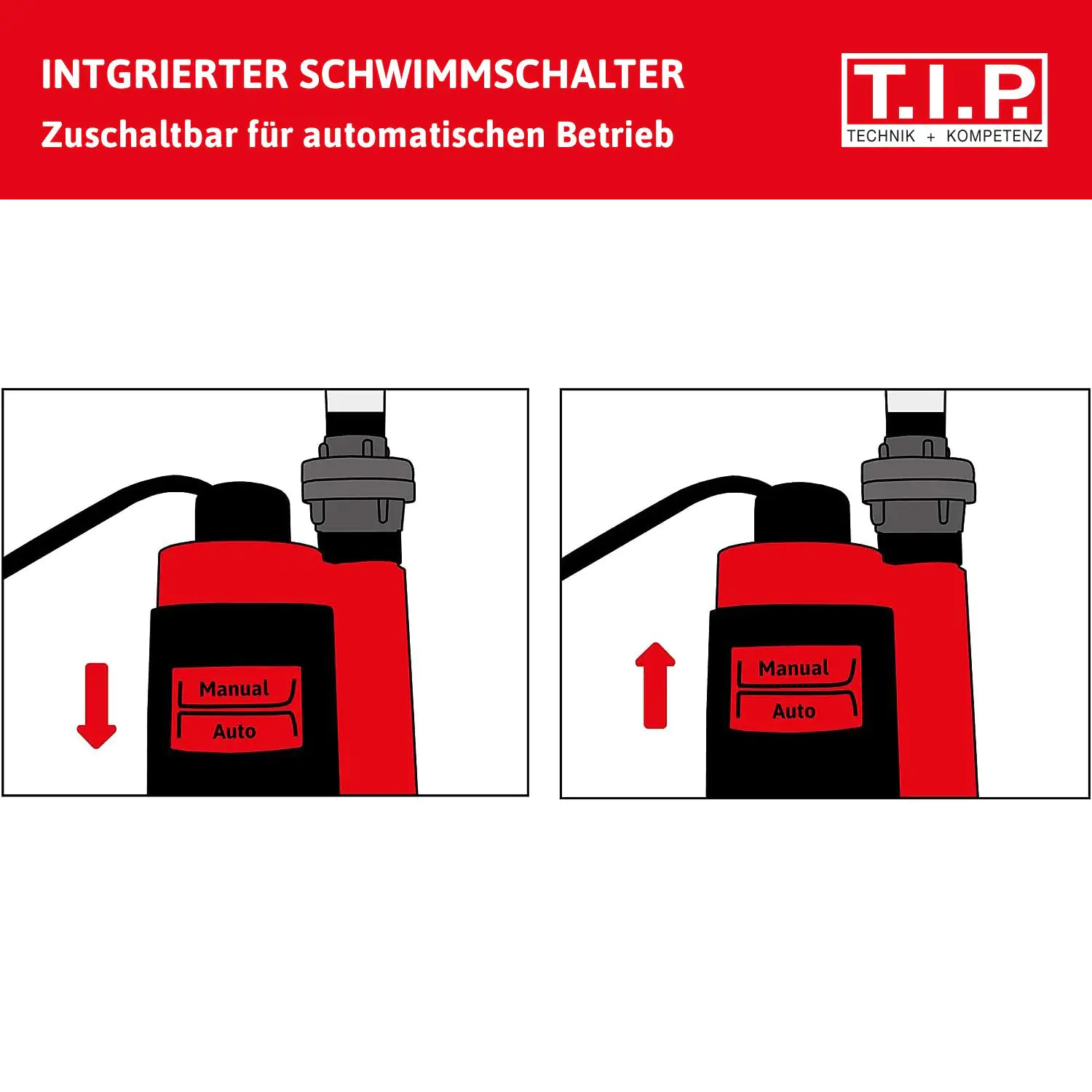 INTGRIERTER SCHWIMMSCHALTER
Zuschaltbar für automatischen Betrieb

T.I.P.
TECHNIK + KOMPETENZ

Manual
Auto

Manual
Auto