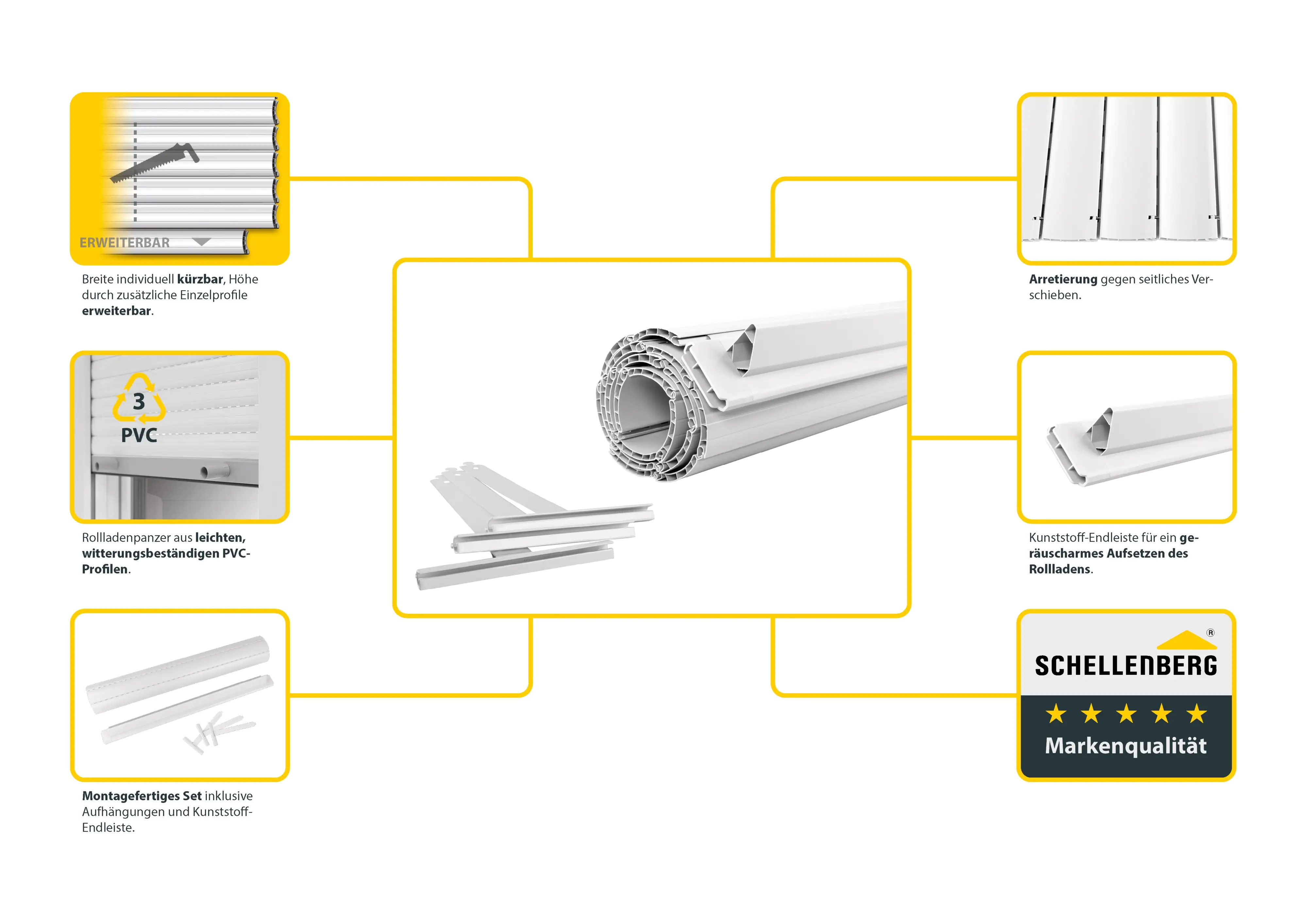 ERWEITERBAR

Breite individuell kürzbar, Höhe durch zusätzliche Einzelprofile erweiterbar.

3
PVC

Rollladenpanzer aus leichten, witterungsbeständigen PVC-Profilen.

Montagefertiges Set inklusive Aufhängungen und Kunststoff-Endleiste.

Arretierung gegen seitliches Verschieben.

Kunststoff-Endleiste für ein geräuscharmes Aufsetzen des Rollladens.

SCHELLENBERG ®
★ ★ ★ ★ ★
Markenqualität