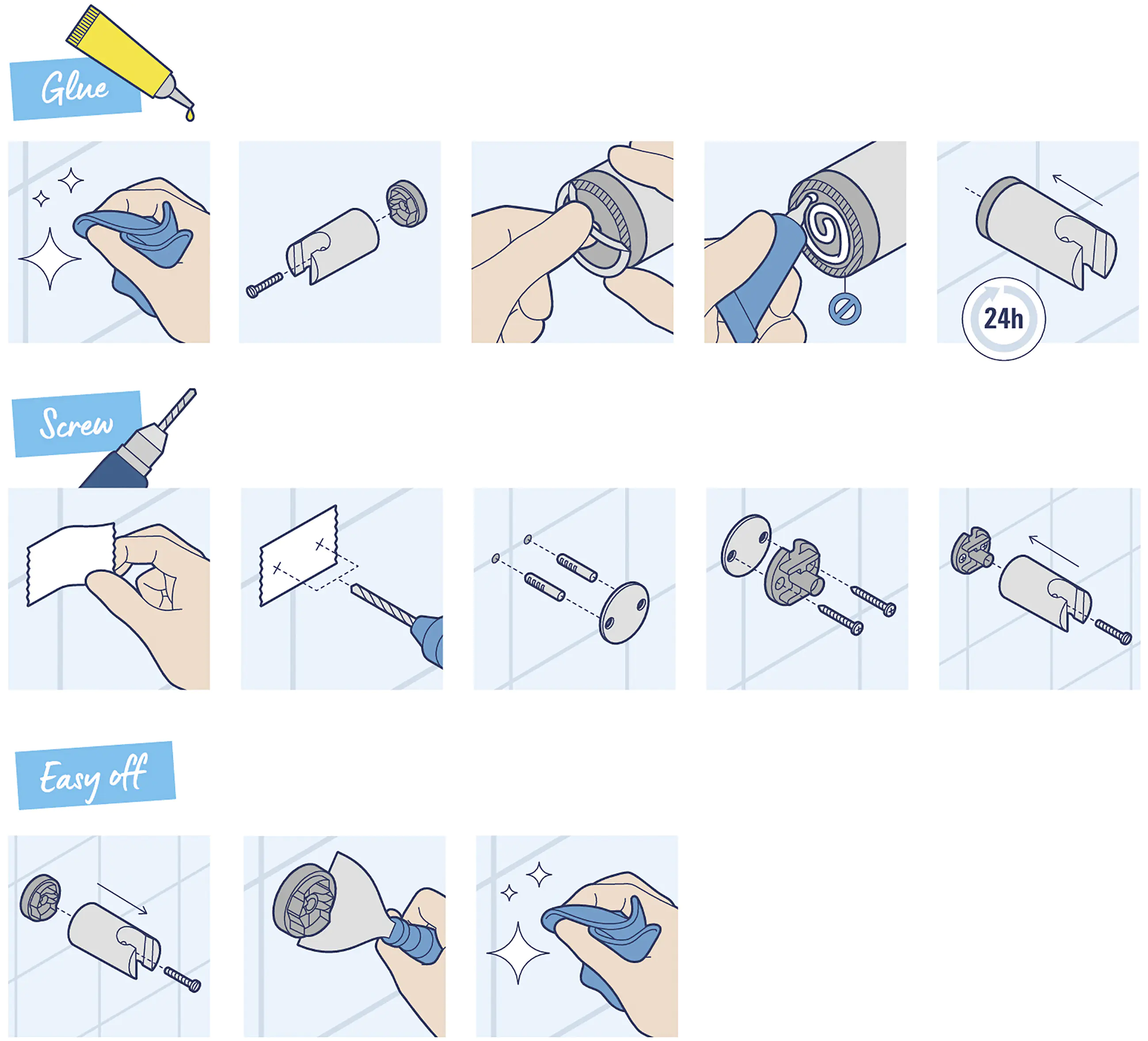 Glue

24h

Screw

Easy off