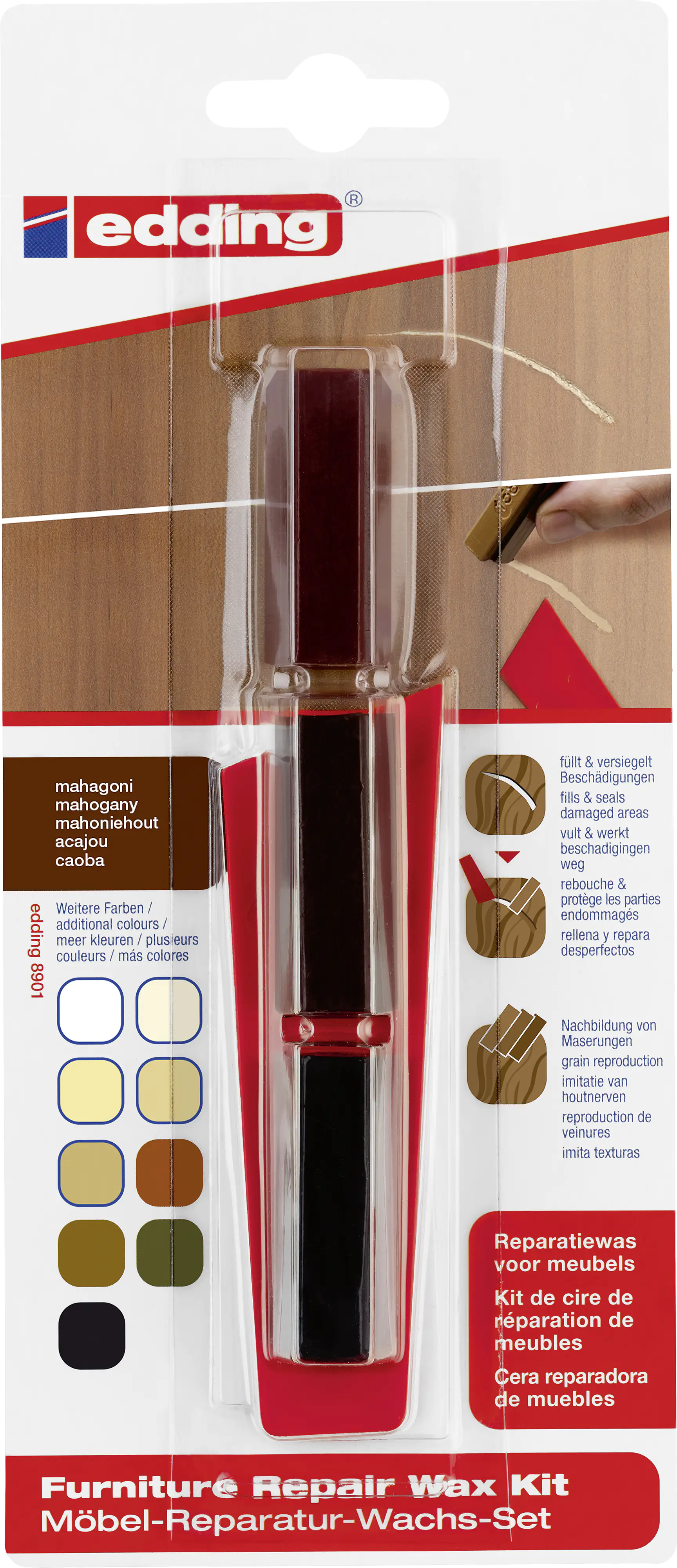 edding®

mahagoni
mahogany
mahoniehout
acajou
caoba

edding 8901

Weitere Farben / additional colours / meer kleuren / plusieurs couleurs / más colores

füllt & versiegelt Beschädigungen
fills & seals damaged areas
vult & werkt beschadigingen weg
rebouche & protège les parties endommagés
rellena y repara desperfectos

Nachbildung von Maserungen
grain reproduction
imitatie van houtnerven
reproduction de veinures
imita texturas

Reparatiewas voor meubels
Kit de cire de réparation de meubles
Cera reparadora de muebles

Furniture Repair Wax Kit
Möbel-Reparatur-Wachs-Set