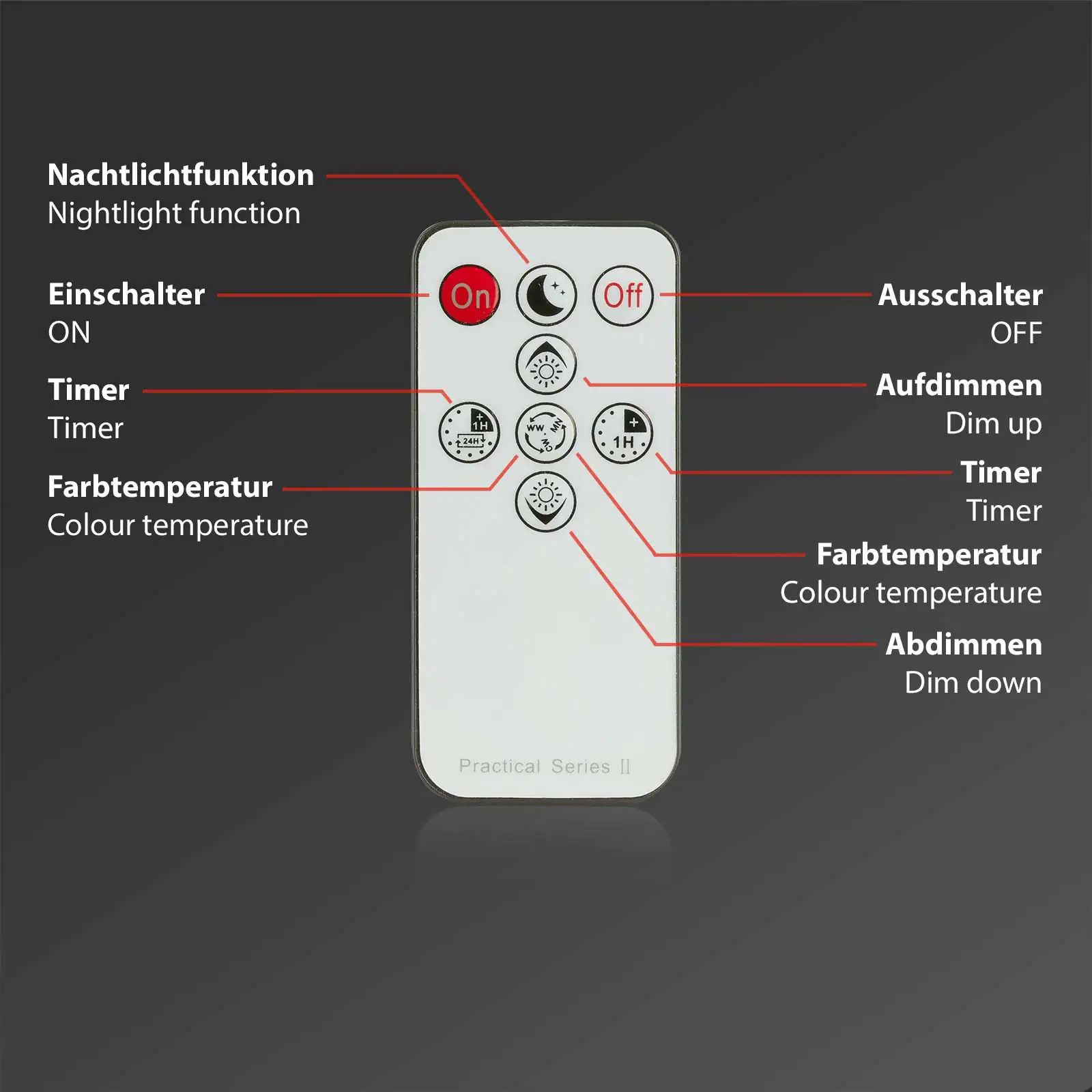 Nachtlichtfunktion
Nightlight function

Einschalter
ON

Timer
Timer

Farbtemperatur
Colour temperature

On
Off
+
1H
24H
WW
NW
CW
+
1H

Practical Series II

Ausschalter
OFF

Aufdimmen
Dim up

Timer
Timer

Farbtemperatur
Colour temperature

Abdimmen
Dim down