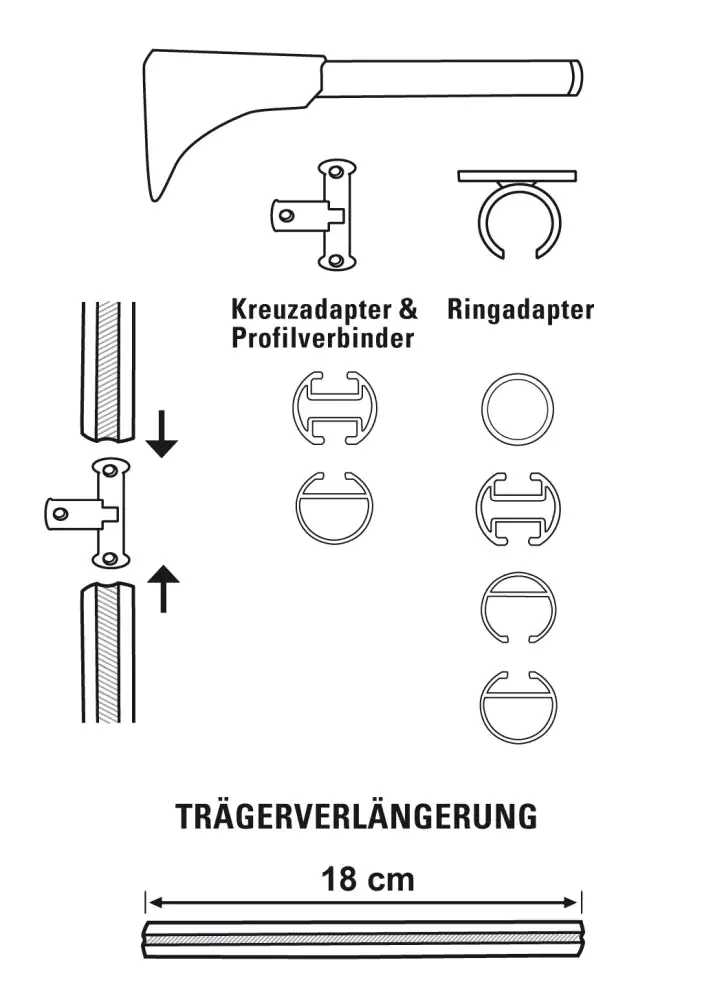 Kreuzadapter & Profilverbinder

Ringadapter

TRÄGERVERLÄNGERUNG

18 cm