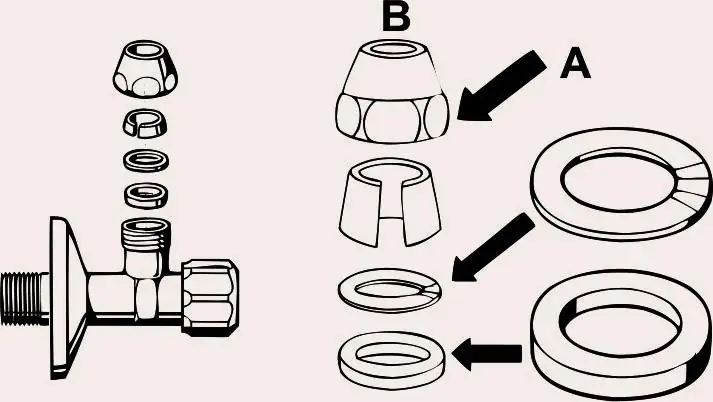 B
A