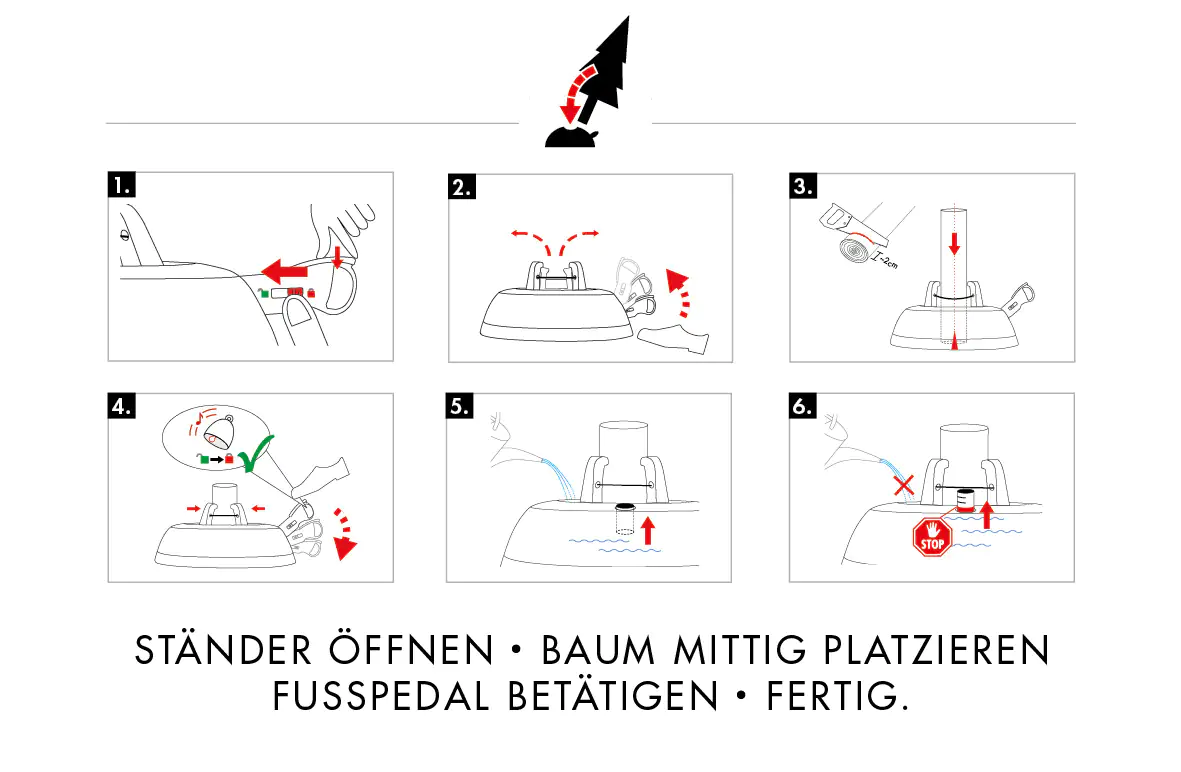 1.

2.

3.

~2cm

4.

5.

6.

STOP

STÄNDER ÖFFNEN • BAUM MITTIG PLATZIEREN
FUSSPEDAL BETÄTIGEN • FERTIG.