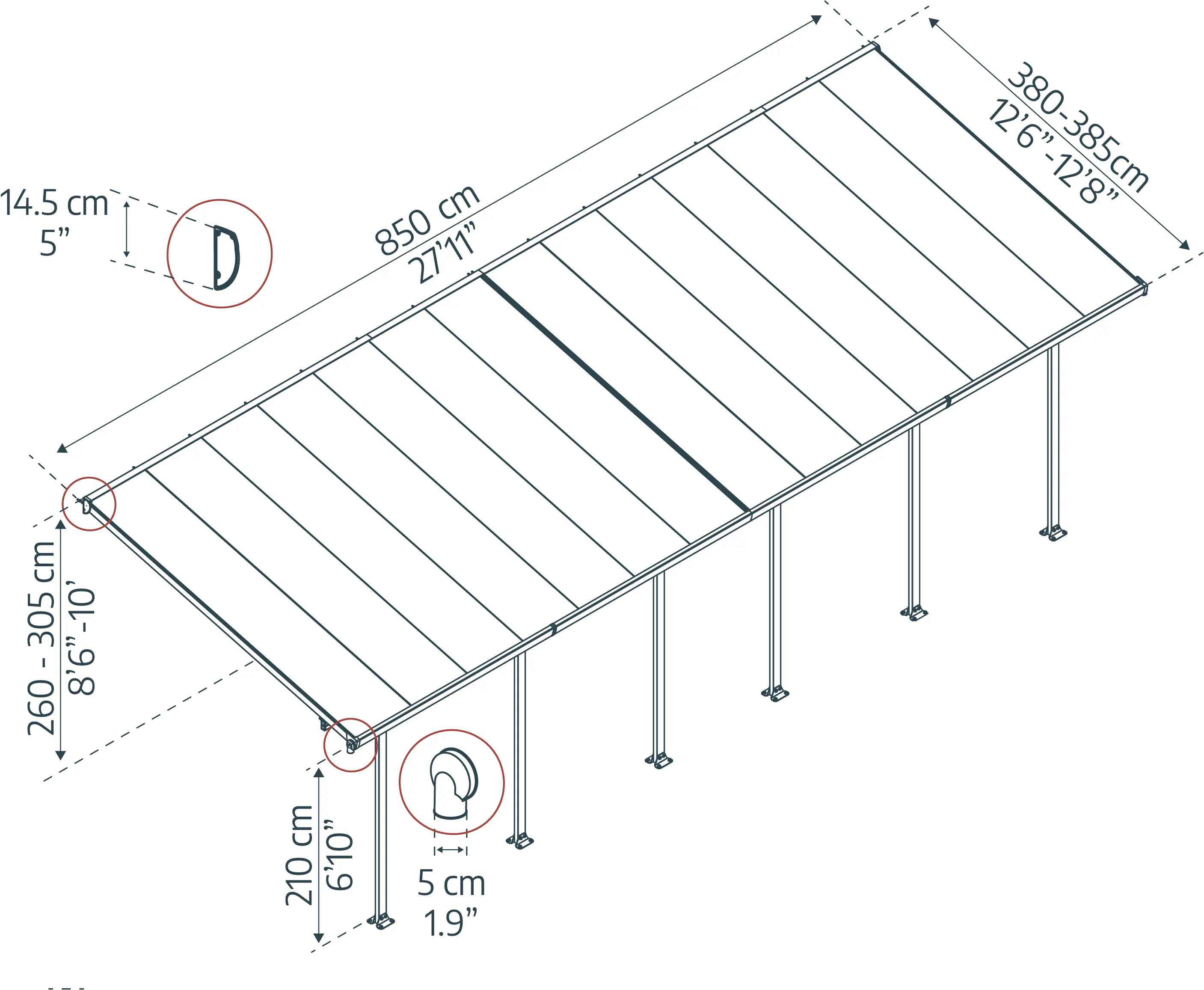 14.5 cm
5”

850 cm
27’11”

380-385cm
12’6”-12’8”

260 - 305 cm
8’6”-10’

210 cm
6’10”

5 cm
1.9”