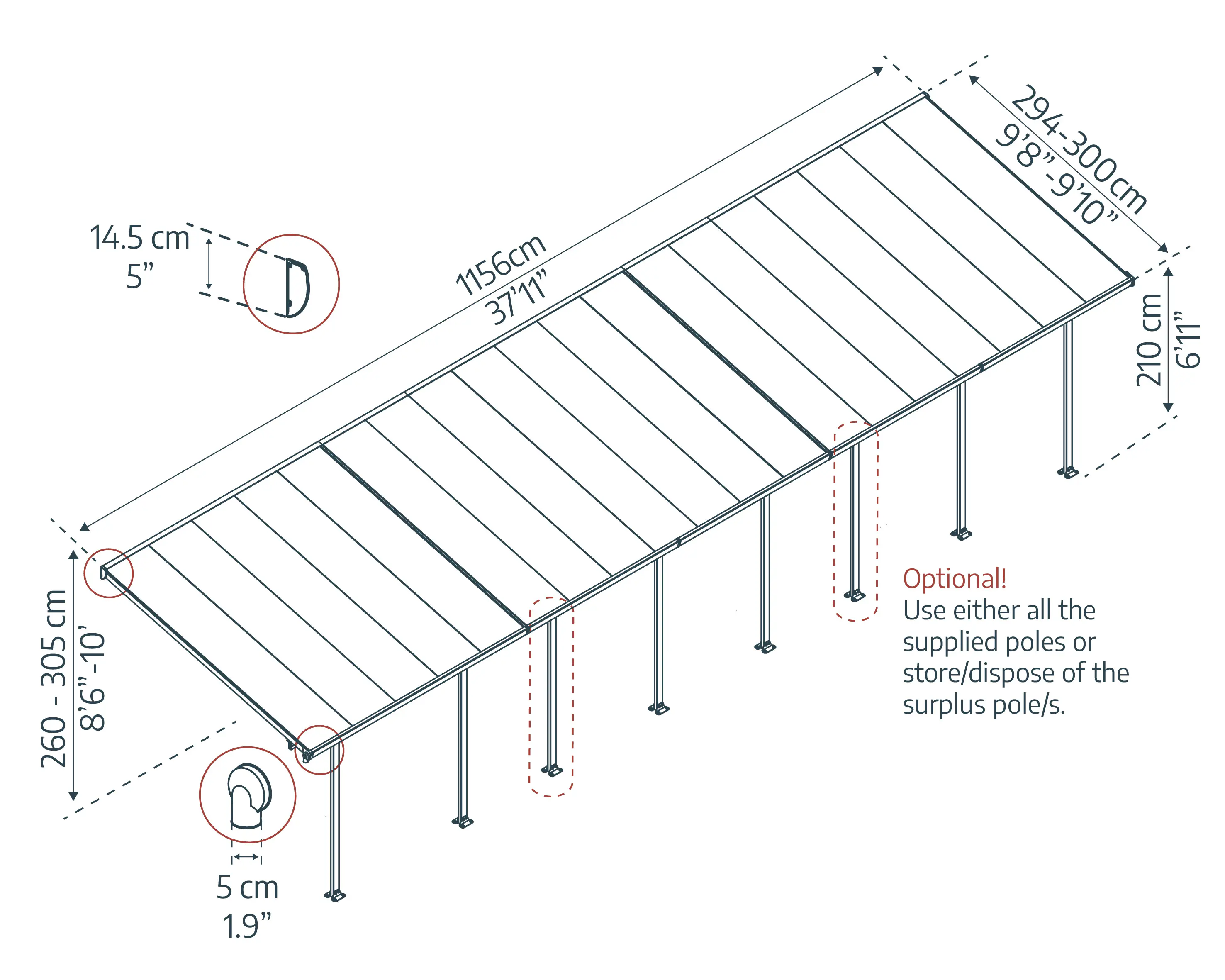 14.5 cm
5”

1156cm
37’11”

294-300cm
9’8”-9’10”

210 cm
6’11”

260 - 305 cm
8’6”-10’

5 cm
1.9”

Optional!
Use either all the supplied poles or store/dispose of the surplus pole/s.