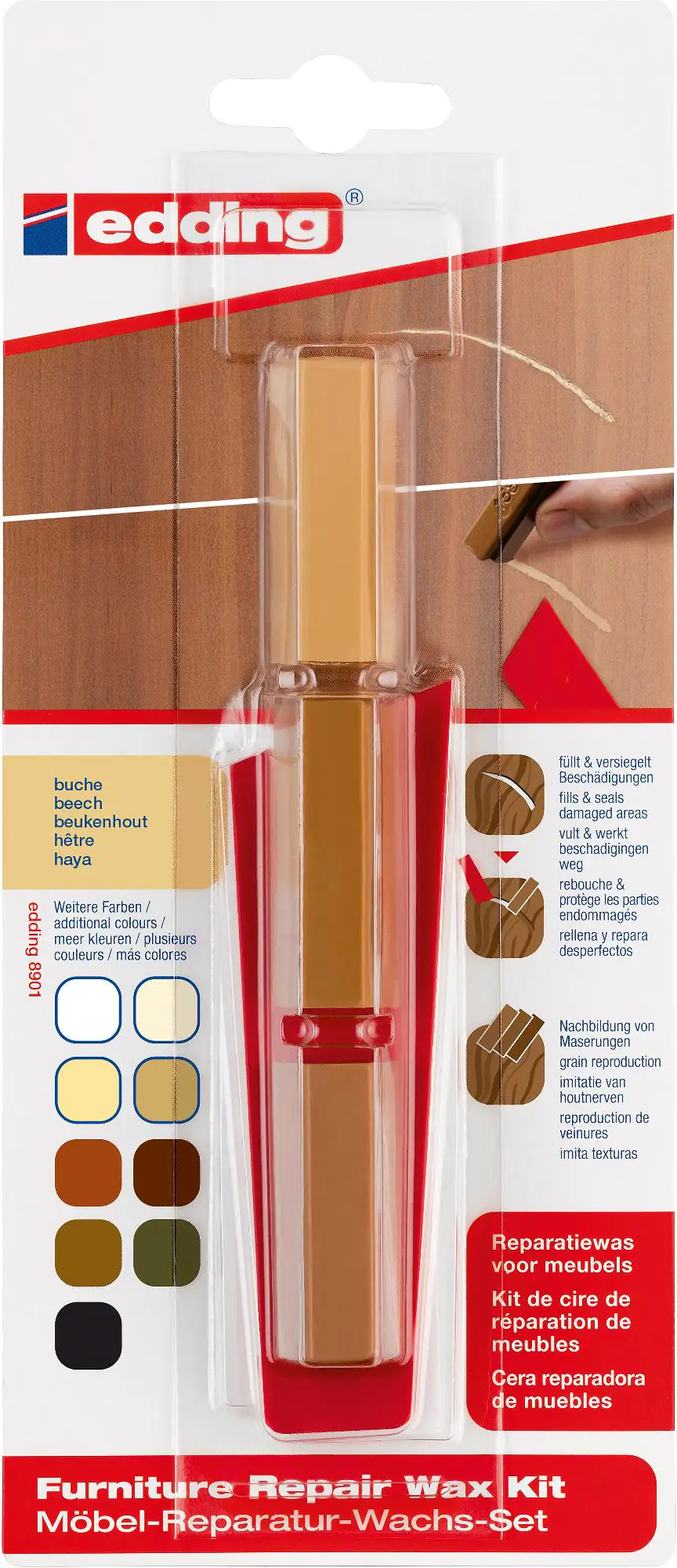 edding®

buche
beech
beukenhout
hêtre
haya

edding 8901

Weitere Farben / additional colours / meer kleuren / plusieurs couleurs / más colores

füllt & versiegelt Beschädigungen
fills & seals damaged areas
vult & werkt beschadigingen weg
rebouche & protège les parties endommagés
rellena y repara desperfectos

Nachbildung von Maserungen
grain reproduction
imitatie van houtnerven
reproduction de veinures
imita texturas

Reparatiewas voor meubels
Kit de cire de réparation de meubles
Cera reparadora de muebles

Furniture Repair Wax Kit
Möbel-Reparatur-Wachs-Set