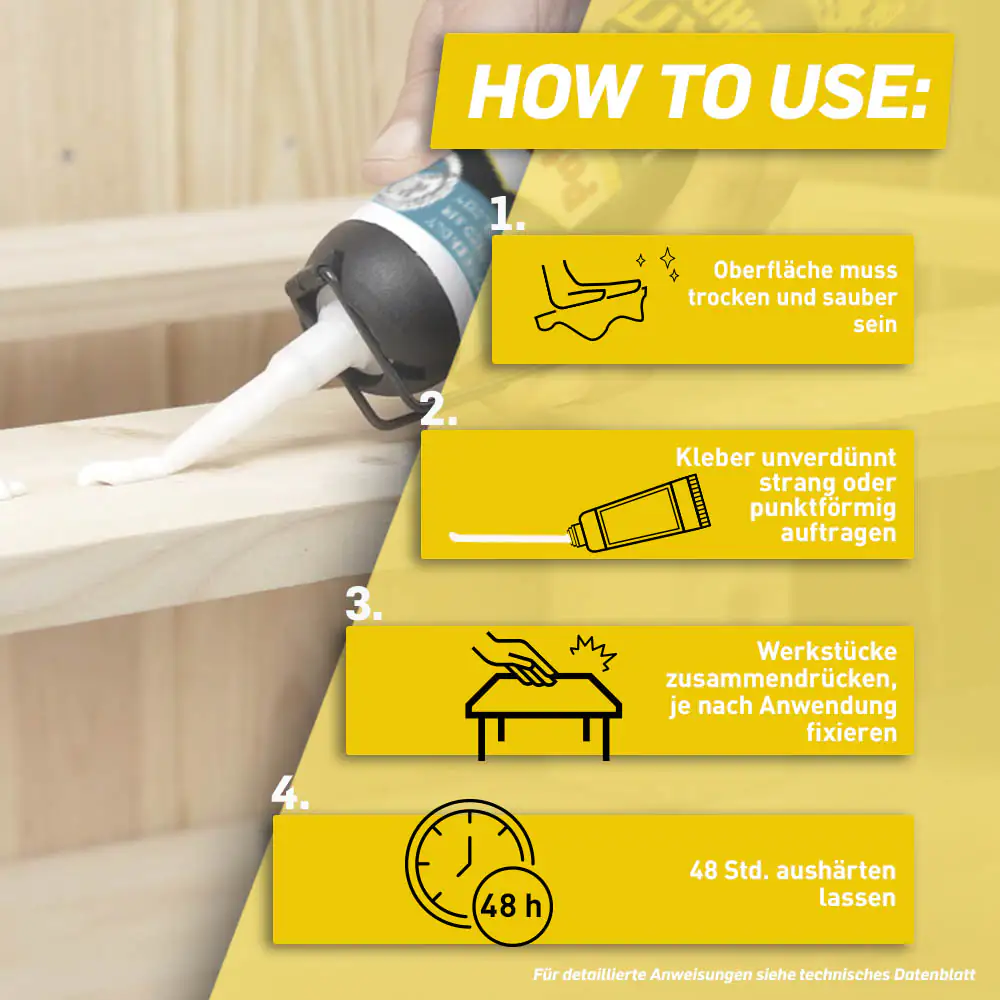 HOW TO USE:

1.

Oberfläche muss trocken und sauber sein

2.

Kleber unverdünnt strang oder punktförmig auftragen

3.

Werkstücke zusammendrücken, je nach Anwendung fixieren

4.

48 h

48 Std. aushärten lassen

Für detaillierte Anweisungen siehe technisches Datenblatt