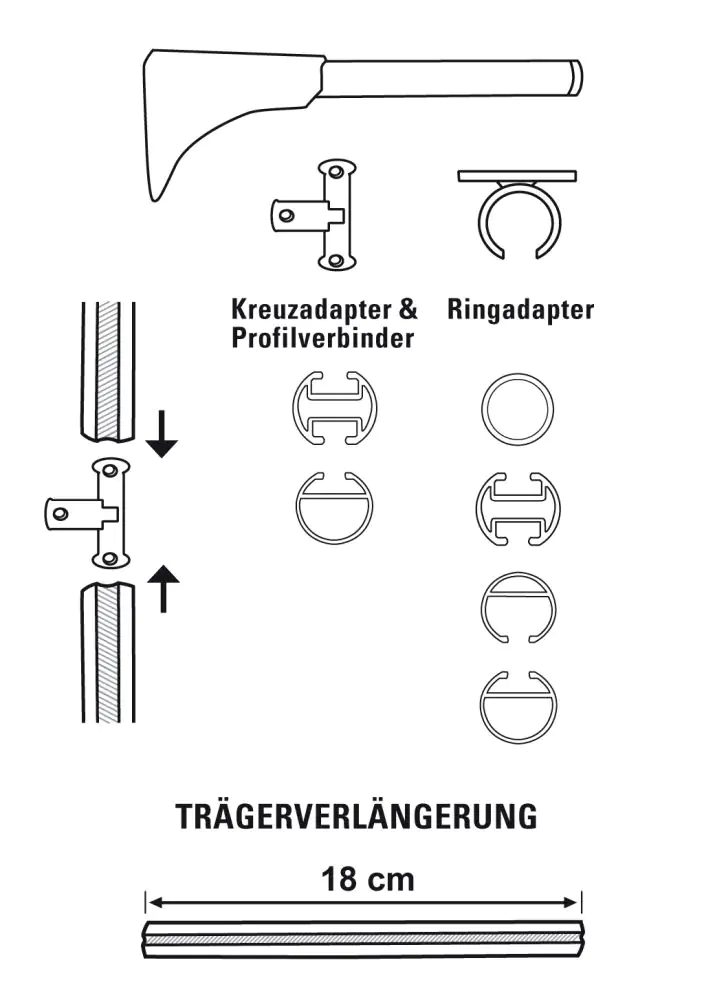 Kreuzadapter & Profilverbinder

Ringadapter

TRÄGERVERLÄNGERUNG

18 cm