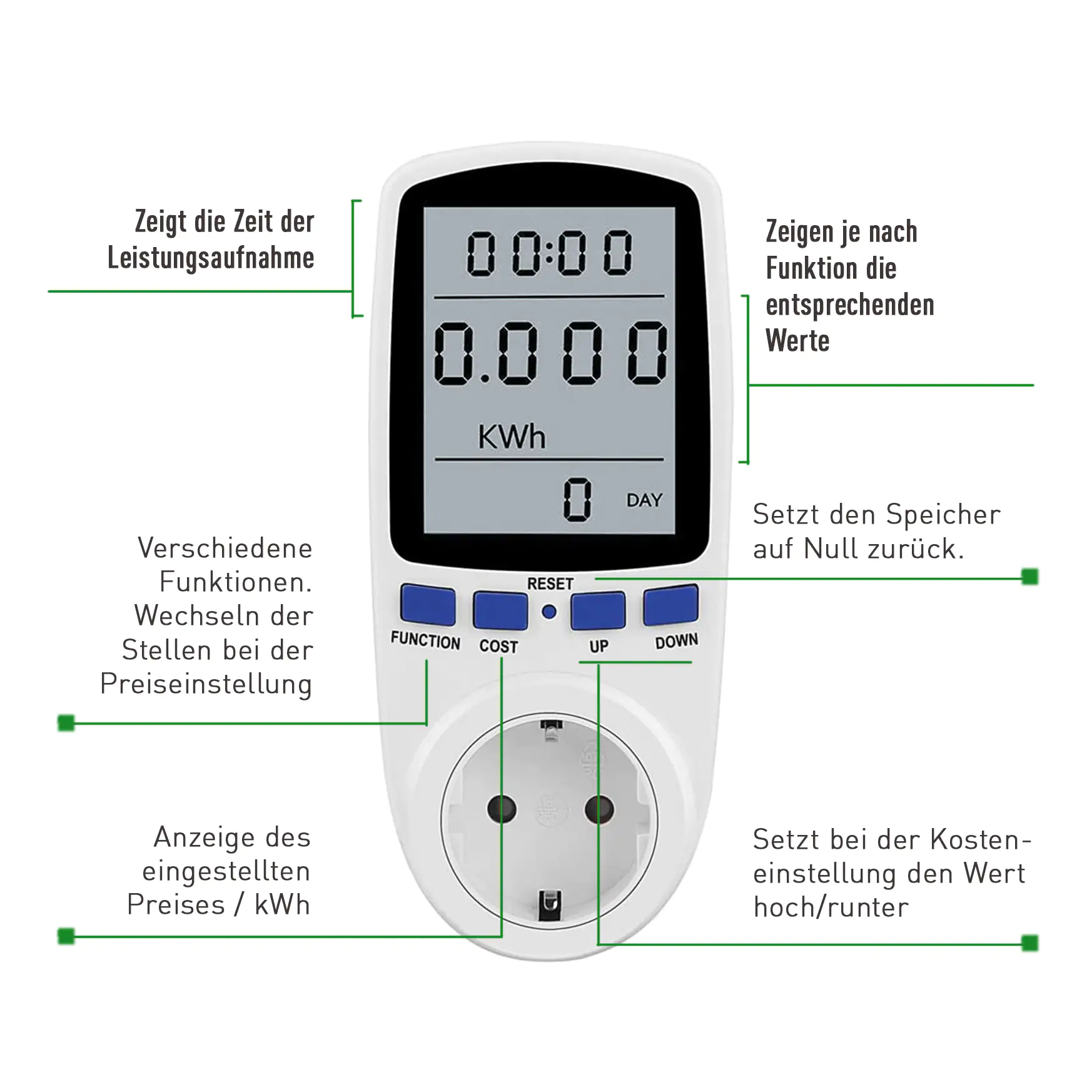 Zeigt die Zeit der Leistungsaufnahme

00:00

0.000

KWh

0 DAY

Zeigen je nach Funktion die entsprechenden Werte

Setzt den Speicher auf Null zurück.

Verschiedene Funktionen. Wechseln der Stellen bei der Preiseinstellung

RESET

FUNCTION COST UP DOWN

Anzeige des eingestellten Preises / kWh

Setzt bei der Kosteneinstellung den Wert hoch/runter