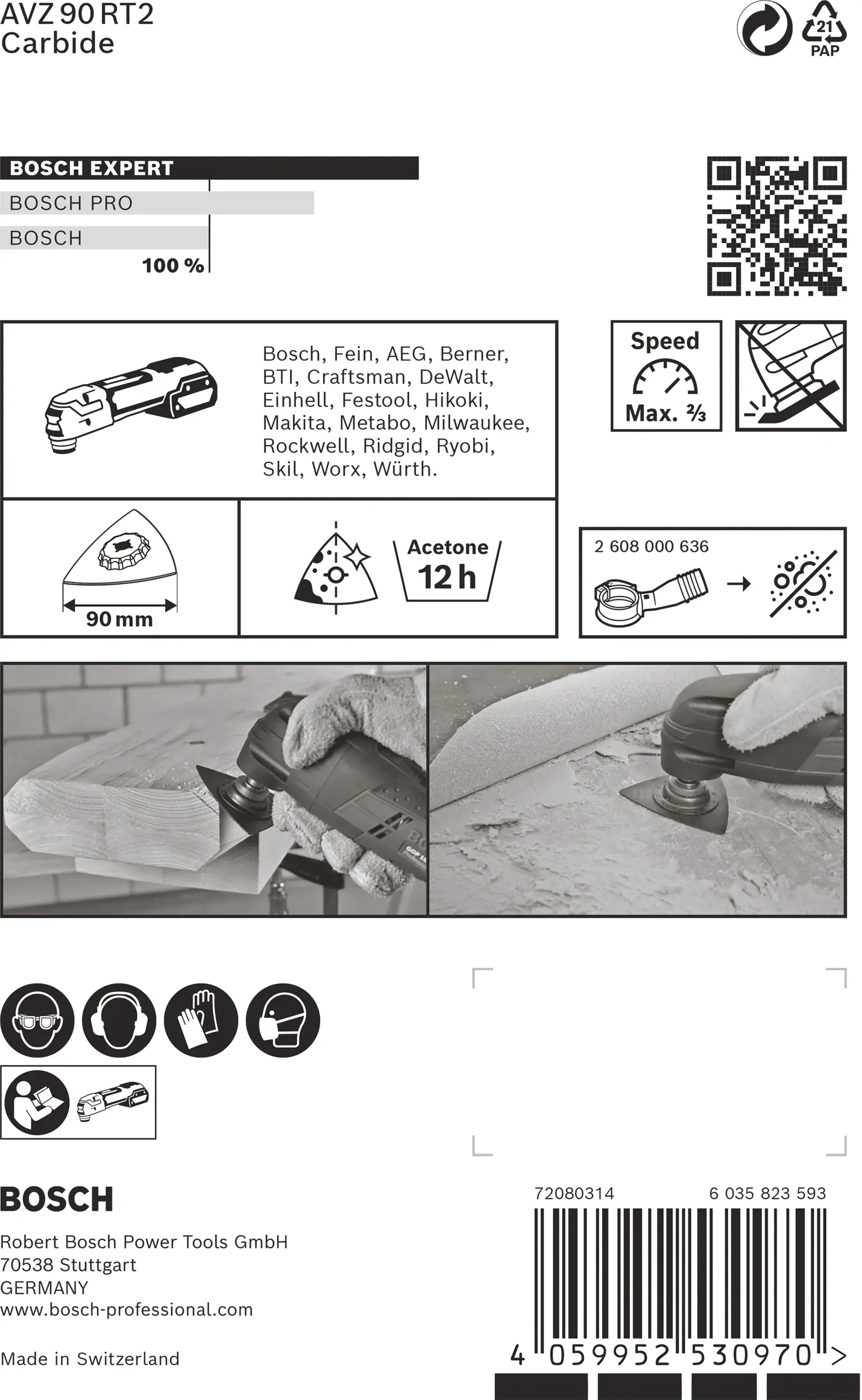 AVZ 90 RT2
Carbide

21
PAP

BOSCH EXPERT
BOSCH PRO
BOSCH
100 %

Bosch, Fein, AEG, Berner, BTI, Craftsman, DeWalt, Einhell, Festool, Hikoki, Makita, Metabo, Milwaukee, Rockwell, Ridgid, Ryobi, Skil, Worx, Würth.

Speed
Max. ⅔

90 mm

Acetone
12 h

2 608 000 636

BOSCH

Robert Bosch Power Tools GmbH
70538 Stuttgart
GERMANY
www.bosch-professional.com

Made in Switzerland

72080314
6 035 823 593

4 059952 530970 >