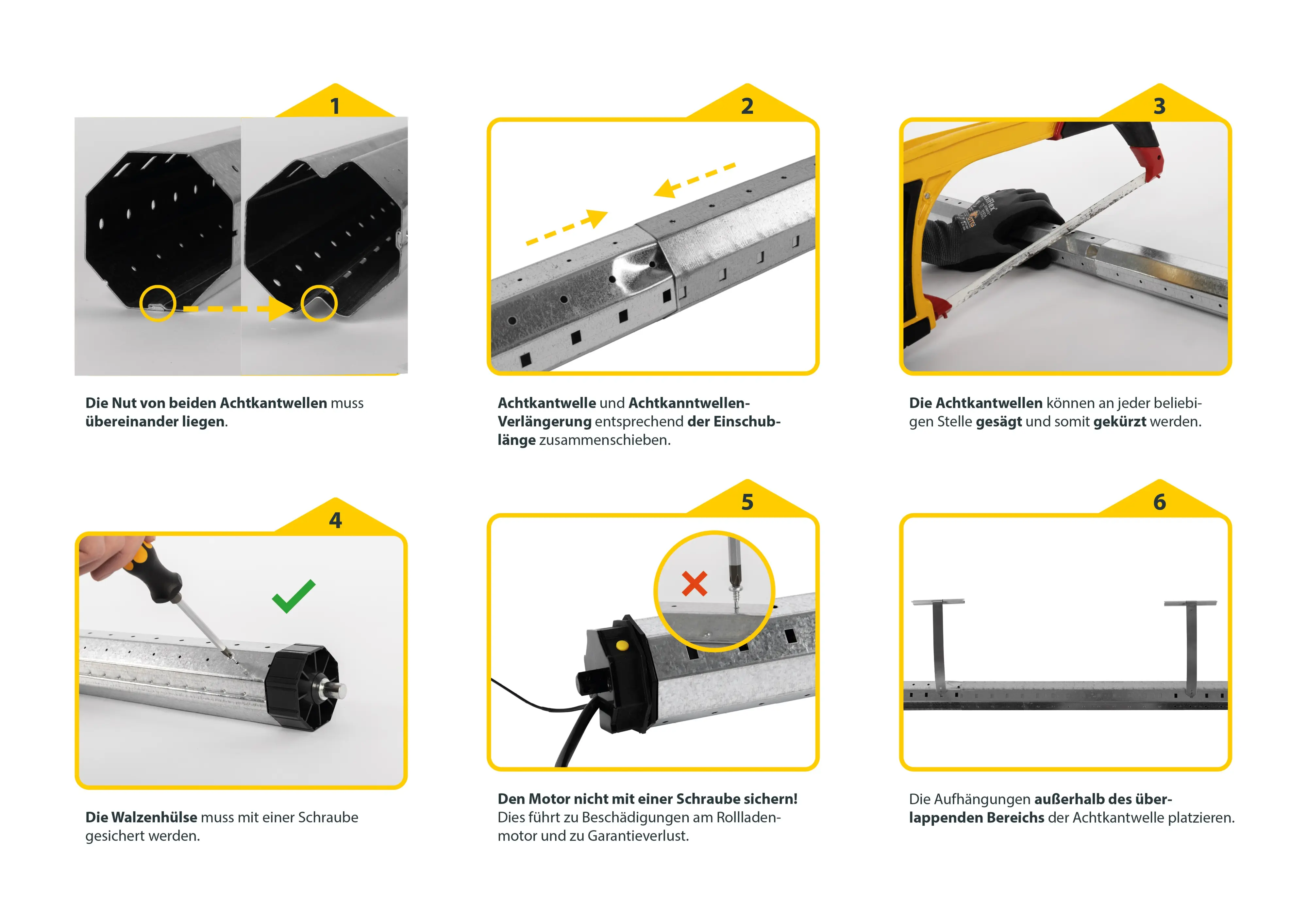 1

Die Nut von beiden Achtkantwellen muss übereinander liegen.

2

Achtkantwelle und Achtkanntwellen-Verlängerung entsprechend der Einschublänge zusammenschieben.

3

Die Achtkantwellen können an jeder beliebigen Stelle gesägt und somit gekürzt werden.

4

Die Walzenhülse muss mit einer Schraube gesichert werden.

5

Den Motor nicht mit einer Schraube sichern! Dies führt zu Beschädigungen am Rollladenmotor und zu Garantieverlust.

6

Die Aufhängungen außerhalb des überlappenden Bereichs der Achtkantwelle platzieren.