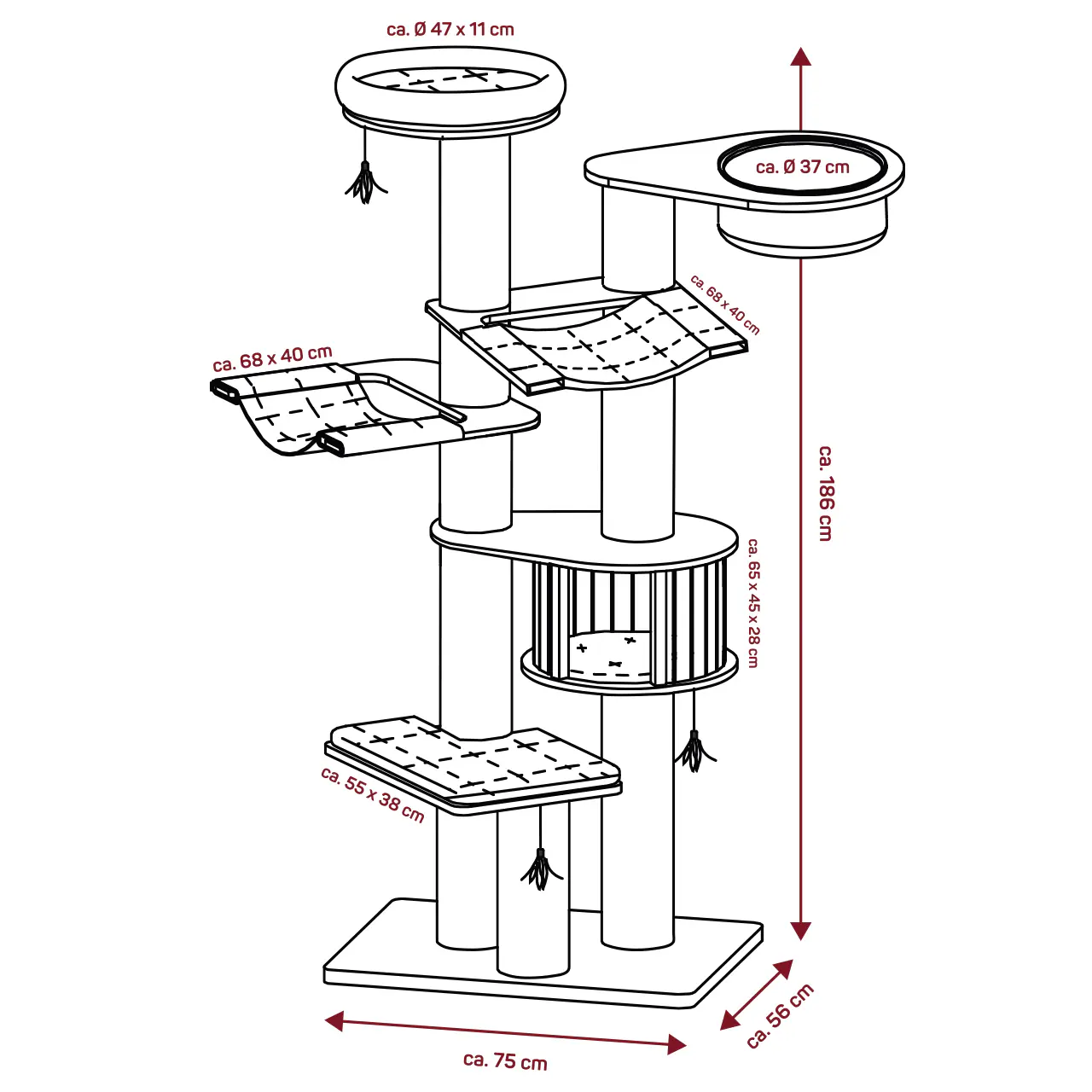 ca. Ø 47 x 11 cm

ca. Ø 37 cm

ca. 68 x 40 cm

ca. 68 x 40 cm

ca. 186 cm

ca. 65 x 45 x 28 cm

ca. 55 x 38 cm

ca. 56 cm

ca. 75 cm