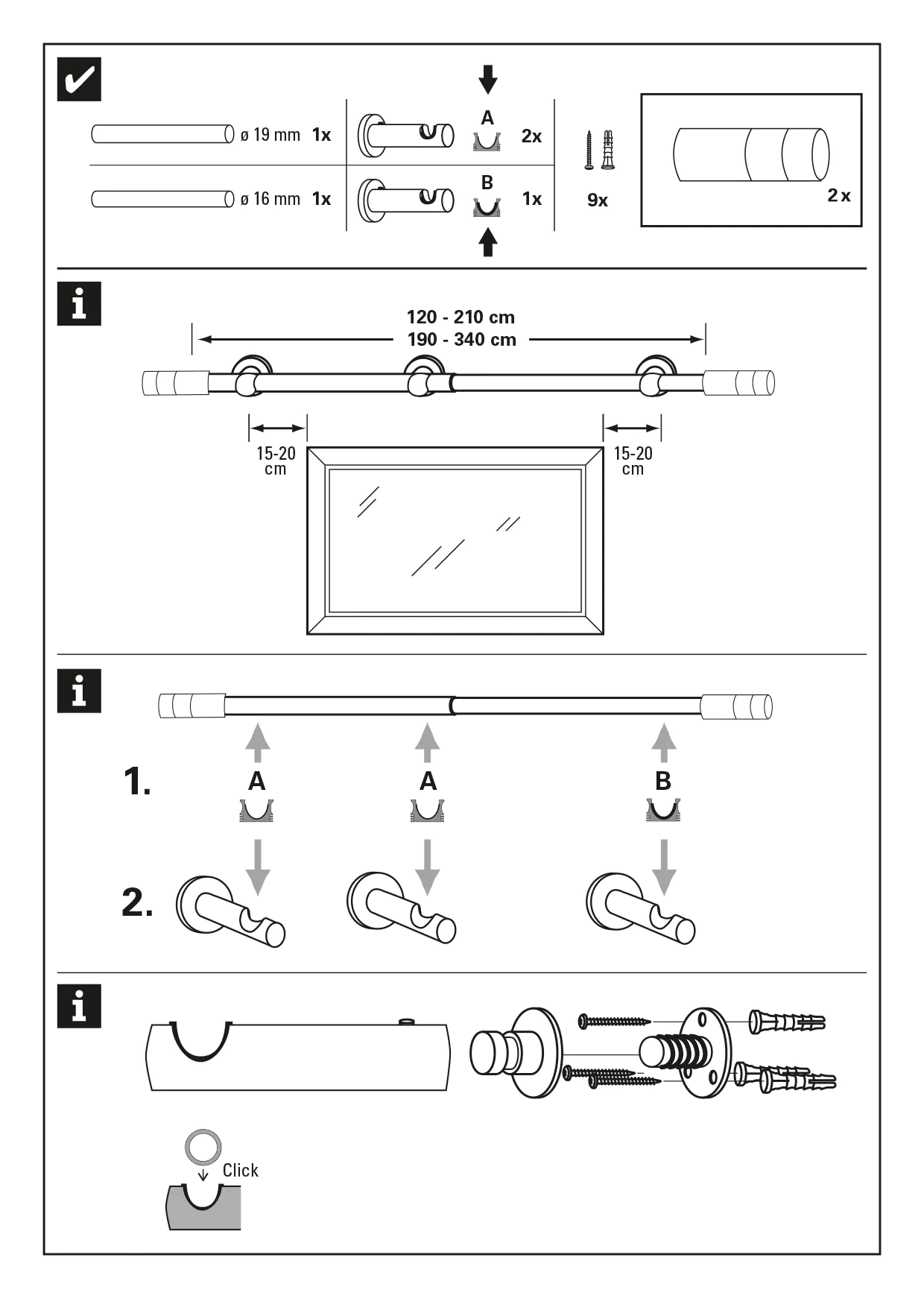 ø 19 mm 1x

A

2x

ø 16 mm 1x

B

1x

9x

2 x

i

120 - 210 cm
190 - 340 cm

15-20 cm

15-20 cm

i

1.

A

A

B

2.

i

Click