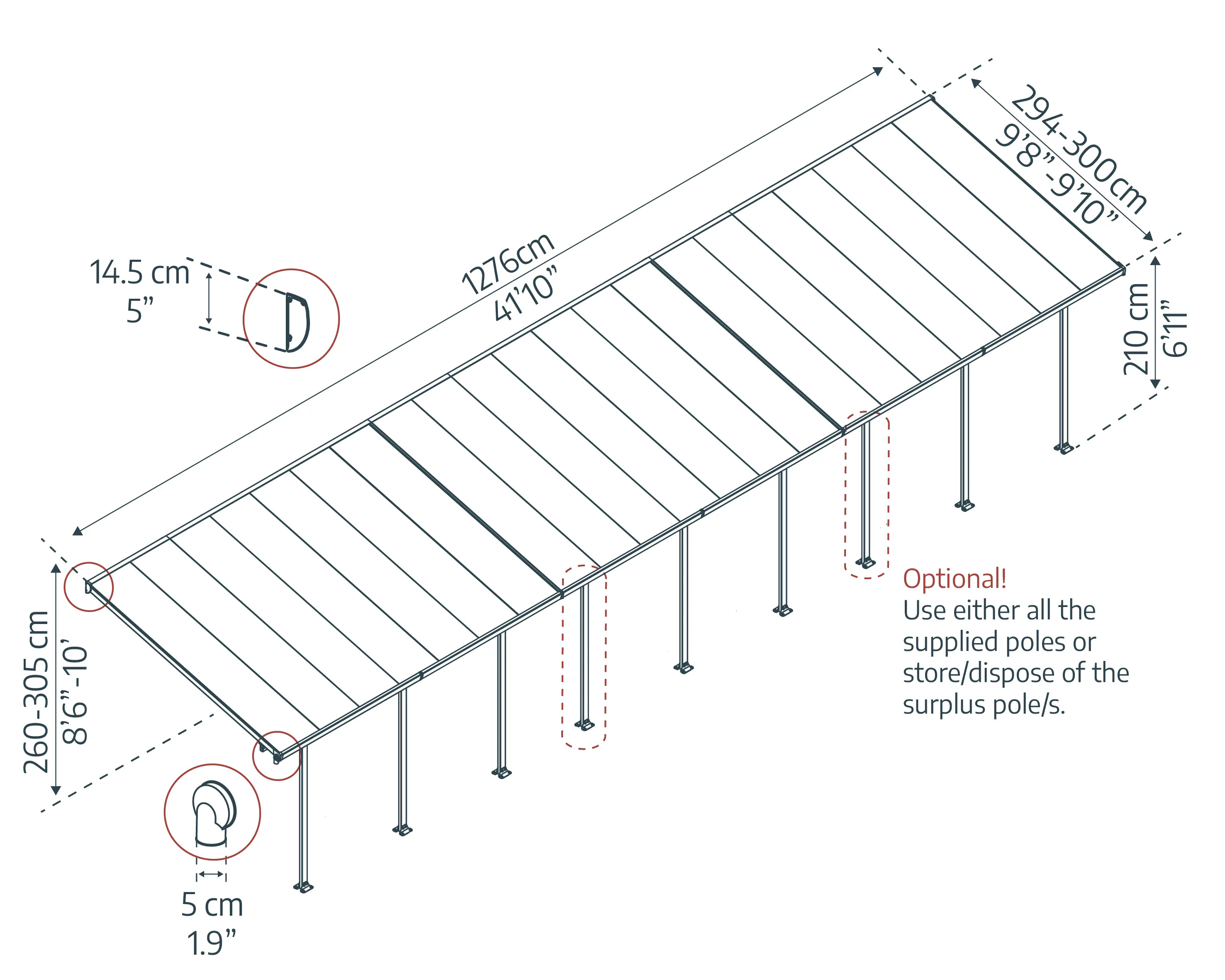 14.5 cm
5”

1276cm
41’10”

294-300cm
9’8”-9’10”

210 cm
6’11”

260-305 cm
8’6”-10’

5 cm
1.9”

Optional!
Use either all the supplied poles or store/dispose of the surplus pole/s.