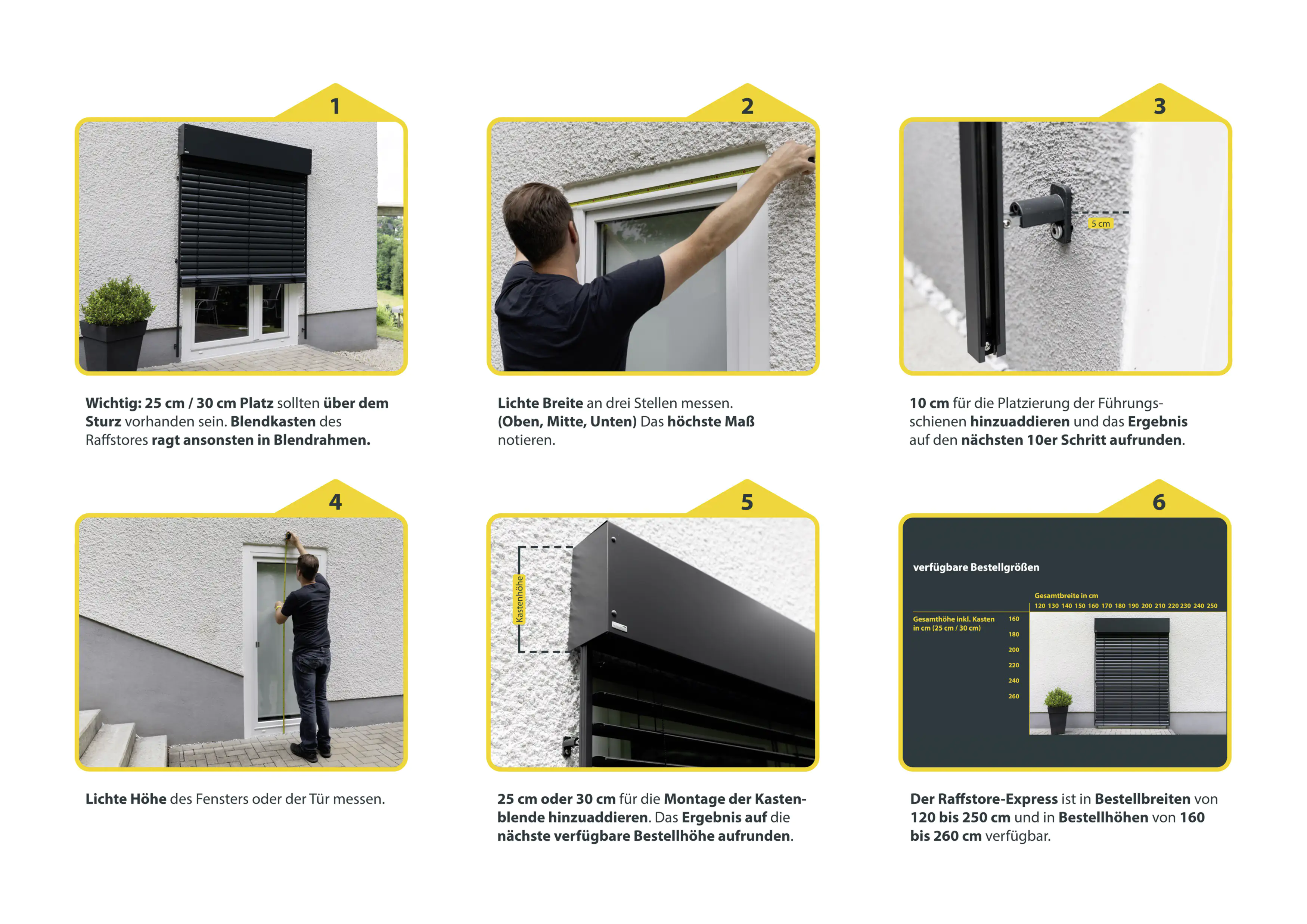 1

Wichtig: 25 cm / 30 cm Platz sollten über dem Sturz vorhanden sein. Blendkasten des Raffstores ragt ansonsten in Blendrahmen.

2

Lichte Breite an drei Stellen messen. (Oben, Mitte, Unten) Das höchste Maß notieren.

3

5 cm

10 cm für die Platzierung der Führungsschienen hinzuaddieren und das Ergebnis auf den nächsten 10er Schritt aufrunden.

4

Lichte Höhe des Fensters oder der Tür messen.

5

Kastenhöhe

25 cm oder 30 cm für die Montage der Kastenblende hinzuaddieren. Das Ergebnis auf die nächste verfügbare Bestellhöhe aufrunden.

6

verfügbare Bestellgrößen

Gesamtbreite in cm
120 130 140 150 160 170 180 190 200 210 220 230 240 250

Gesamthöhe inkl. Kasten in cm (25 cm / 30 cm)
160
180
200
220
240
260

Der Raffstore-Express ist in Bestellbreiten von 120 bis 250 cm und in Bestellhöhen von 160 bis 260 cm verfügbar.