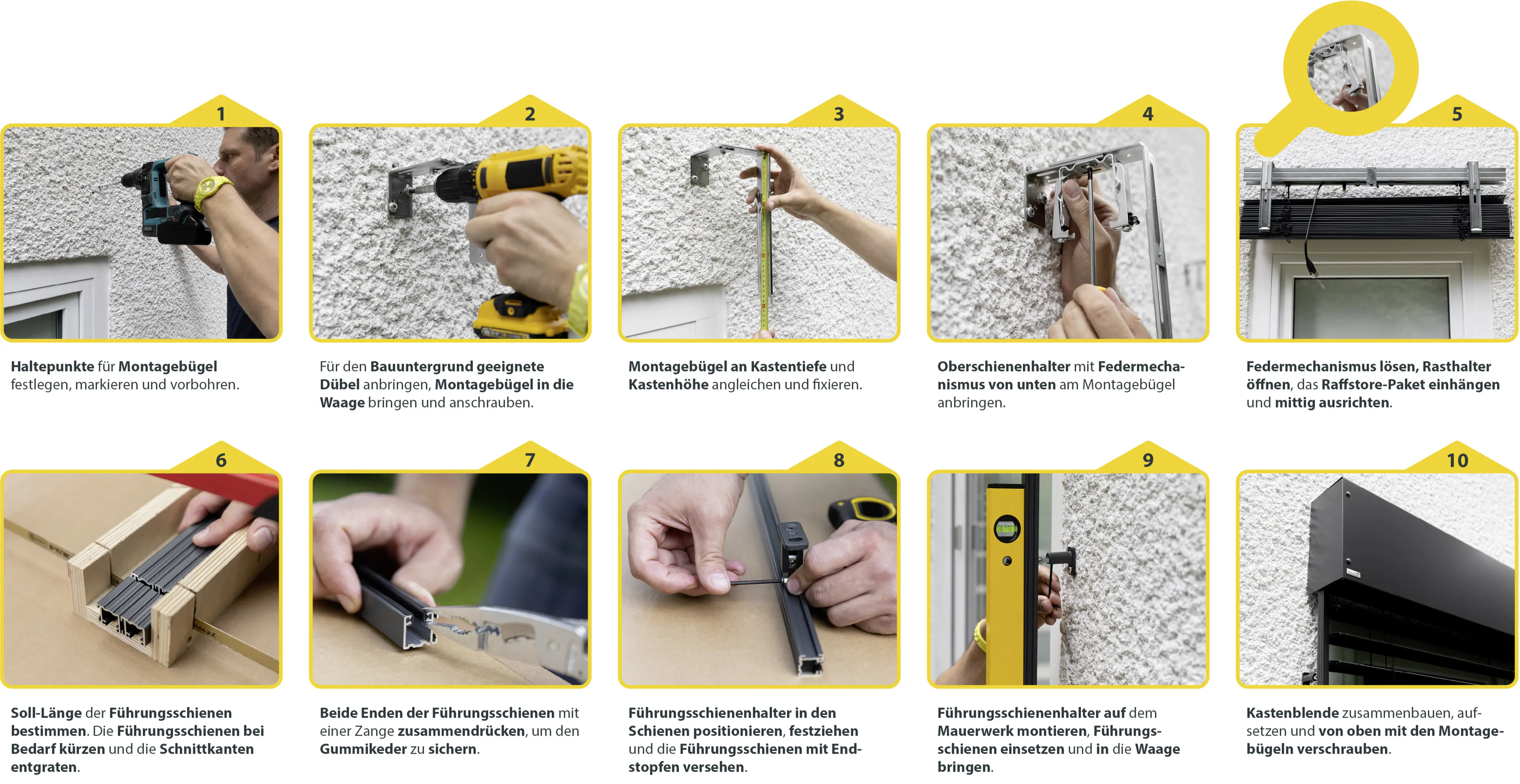 1

Haltepunkte für Montagebügel festlegen, markieren und vorbohren.

2

Für den Bauuntergrund geeignete Dübel anbringen, Montagebügel in die Waage bringen und anschrauben.

3

Montagebügel an Kastentiefe und Kastenhöhe angleichen und fixieren.

4

Oberschienenhalter mit Federmechanismus von unten am Montagebügel anbringen.

5

Federmechanismus lösen, Rasthalter öffnen, das Raffstore-Paket einhängen und mittig ausrichten.

6

Soll-Länge der Führungsschienen bestimmen. Die Führungsschienen bei Bedarf kürzen und die Schnittkanten entgraten.

7

Beide Enden der Führungsschienen mit einer Zange zusammendrücken, um den Gummikeder zu sichern.

8

Führungsschienenhalter in den Schienen positionieren, festziehen und die Führungsschienen mit Endstopfen versehen.

9

Führungsschienenhalter auf dem Mauerwerk montieren, Führungsschienen einsetzen und in die Waage bringen.

10

Kastenblende zusammenbauen, aufsetzen und von oben mit den Montagebügeln verschrauben.