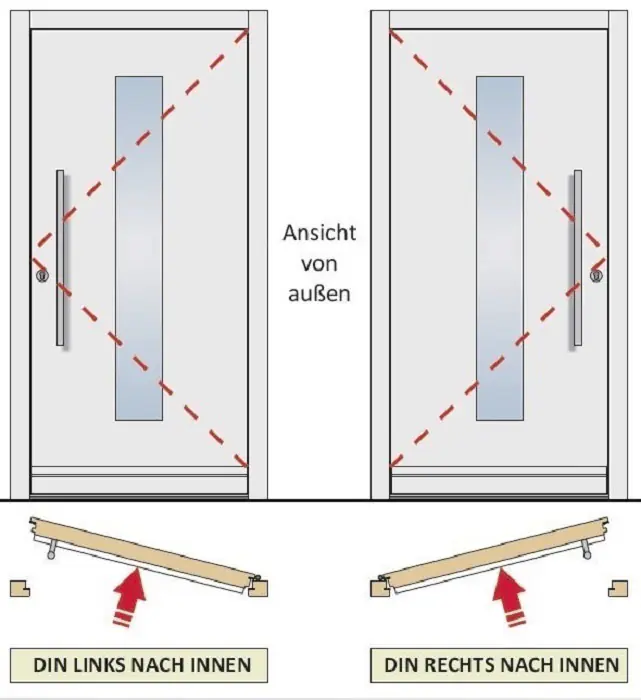 Ansicht von außen

DIN LINKS NACH INNEN

DIN RECHTS NACH INNEN