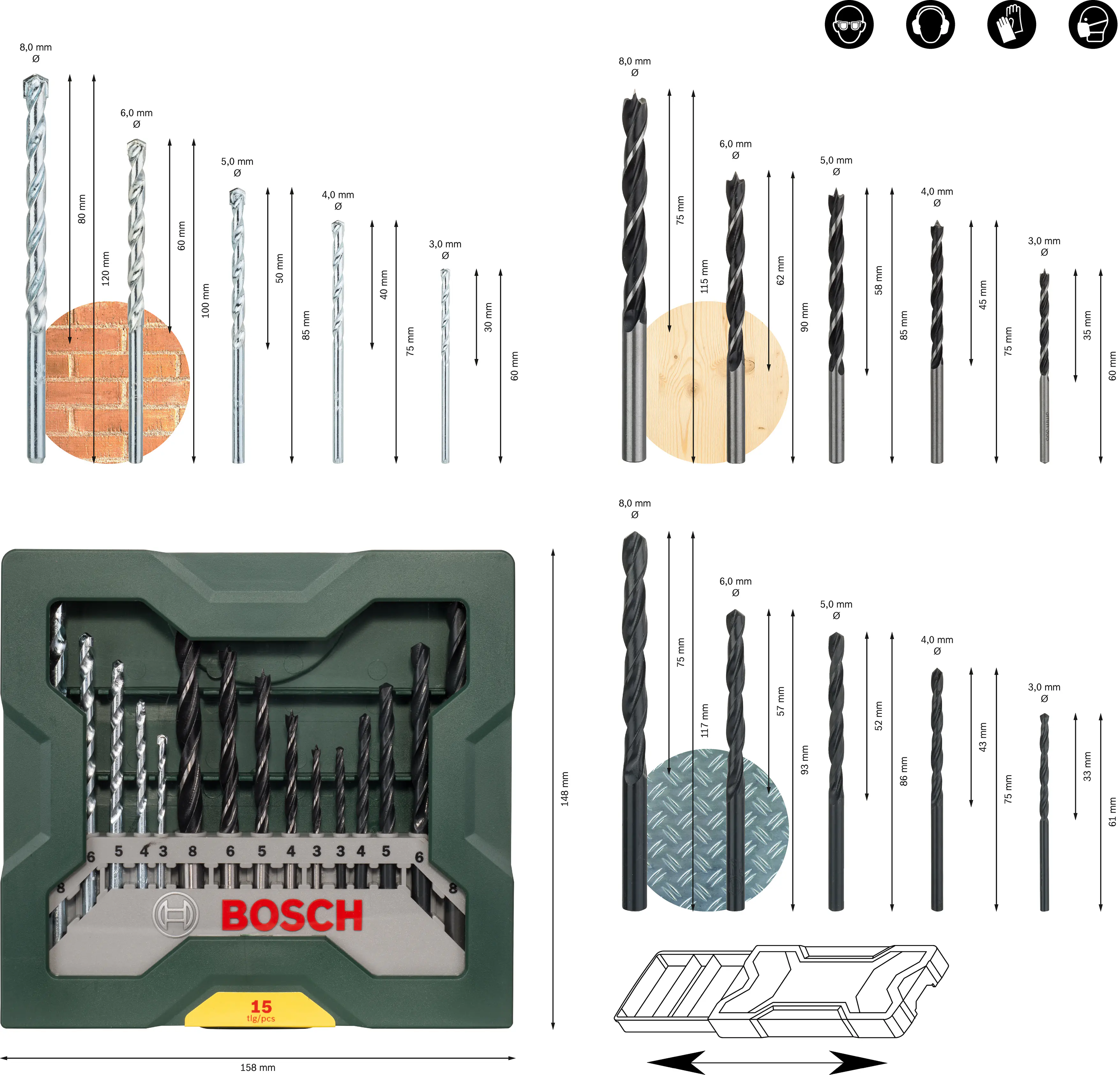 8,0 mm
Ø

80 mm
120 mm

6,0 mm
Ø

60 mm
100 mm

5,0 mm
Ø

50 mm
85 mm

4,0 mm
Ø

40 mm
75 mm

3,0 mm
Ø

30 mm
60 mm

8,0 mm
Ø

75 mm
115 mm

6,0 mm
Ø

62 mm
90 mm

5,0 mm
Ø

58 mm
85 mm

4,0 mm
Ø

45 mm
75 mm

3,0 mm
Ø

35 mm
60 mm

8,0 mm
Ø

75 mm
117 mm

6,0 mm
Ø

57 mm
93 mm

5,0 mm
Ø

52 mm
86 mm

4,0 mm
Ø

43 mm
75 mm

3,0 mm
Ø

33 mm
61 mm

8 6 5 4 3 8 6 5 4 3 3 4 5 6 8

BOSCH

15
tlg/pcs

148 mm

158 mm