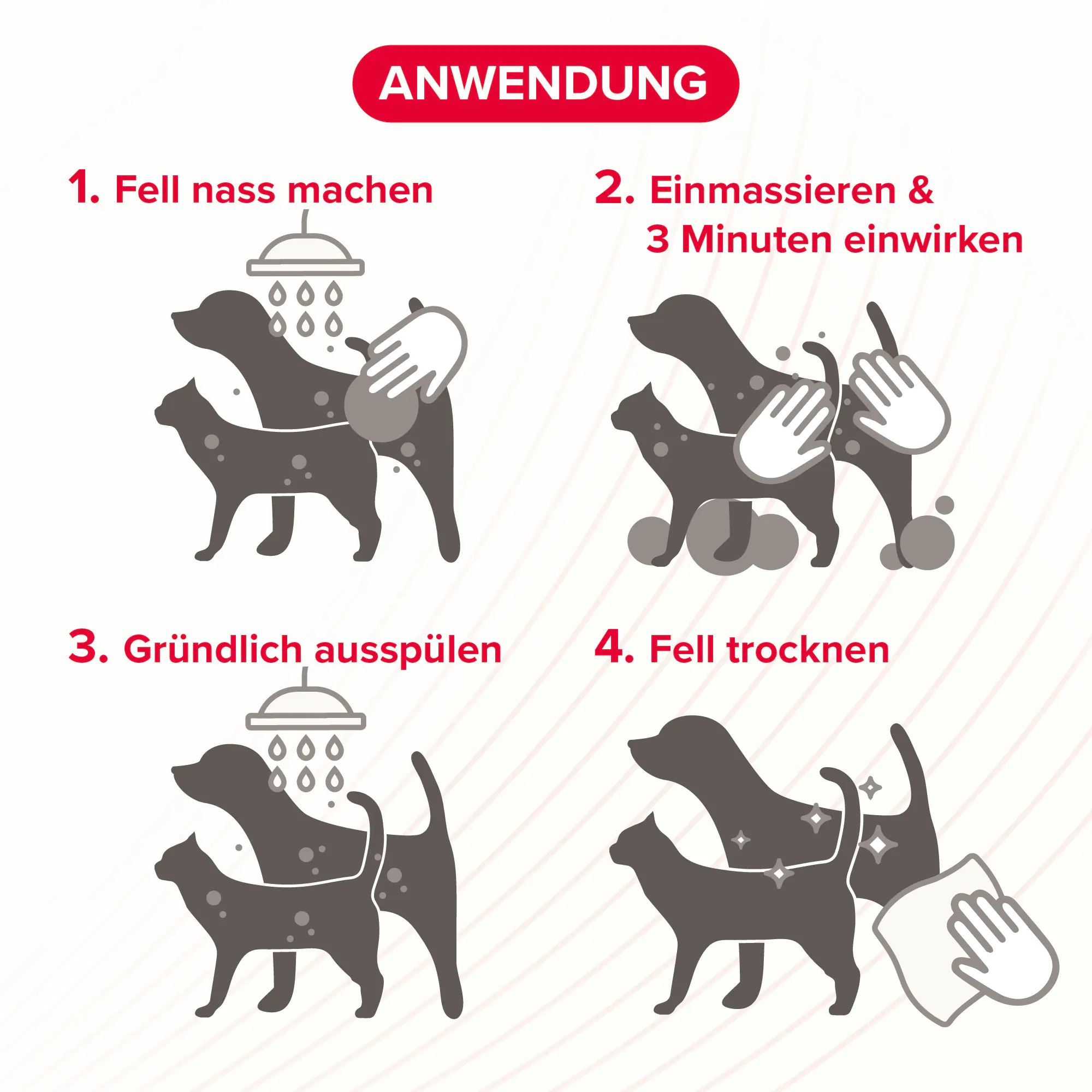 ANWENDUNG

1. Fell nass machen

2. Einmassieren & 3 Minuten einwirken

3. Gründlich ausspülen

4. Fell trocknen