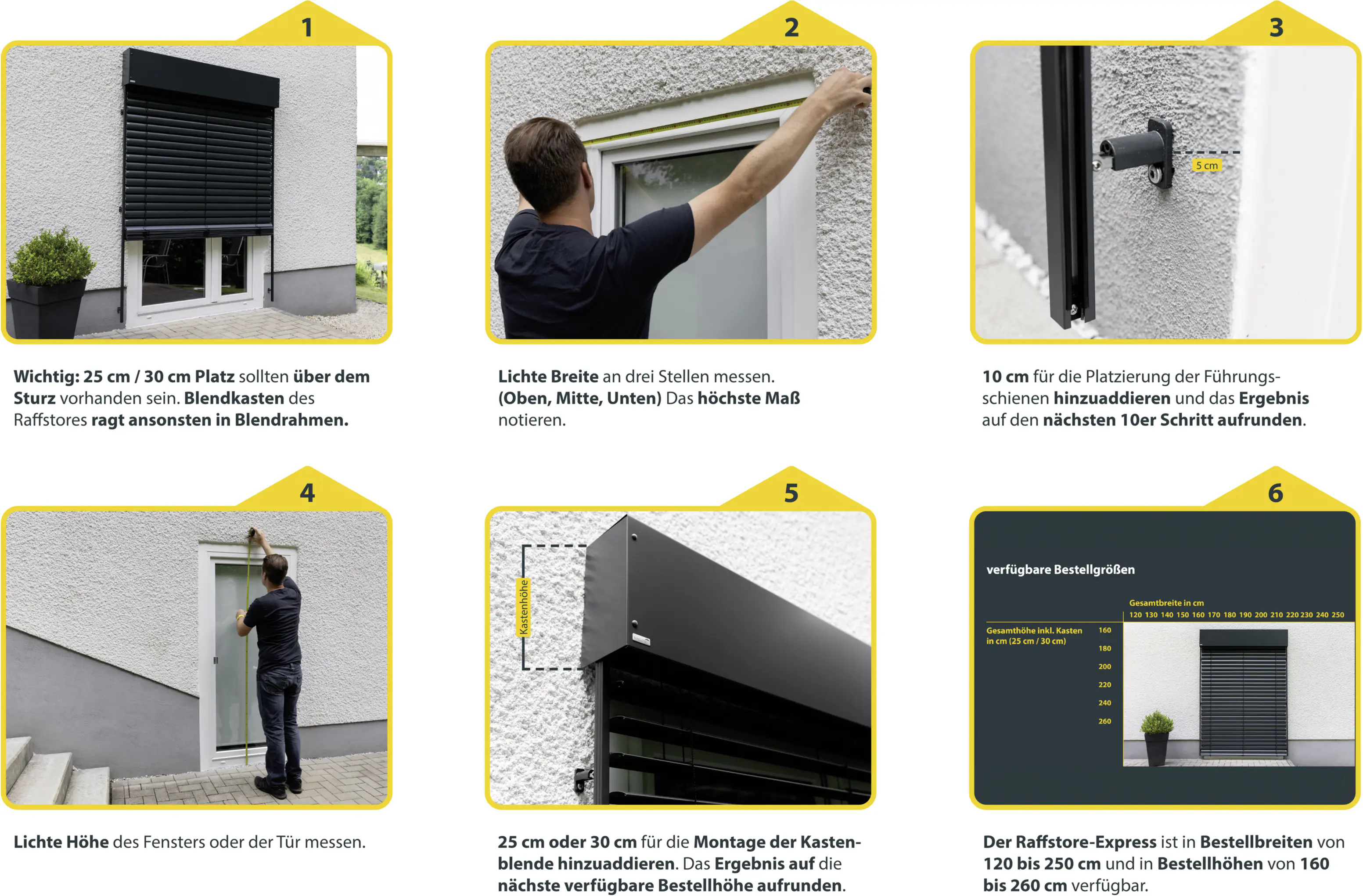 1

Wichtig: 25 cm / 30 cm Platz sollten über dem Sturz vorhanden sein. Blendkasten des Raffstores ragt ansonsten in Blendrahmen.

2

Lichte Breite an drei Stellen messen. (Oben, Mitte, Unten) Das höchste Maß notieren.

3

5 cm

10 cm für die Platzierung der Führungsschienen hinzuaddieren und das Ergebnis auf den nächsten 10er Schritt aufrunden.

4

Lichte Höhe des Fensters oder der Tür messen.

5

Kastenhöhe

25 cm oder 30 cm für die Montage der Kastenblende hinzuaddieren. Das Ergebnis auf die nächste verfügbare Bestellhöhe aufrunden.

6

verfügbare Bestellgrößen

Gesamtbreite in cm
120 130 140 150 160 170 180 190 200 210 220 230 240 250

Gesamthöhe inkl. Kasten in cm (25 cm / 30 cm)
160
180
200
220
240
260

Der Raffstore-Express ist in Bestellbreiten von 120 bis 250 cm und in Bestellhöhen von 160 bis 260 cm verfügbar.