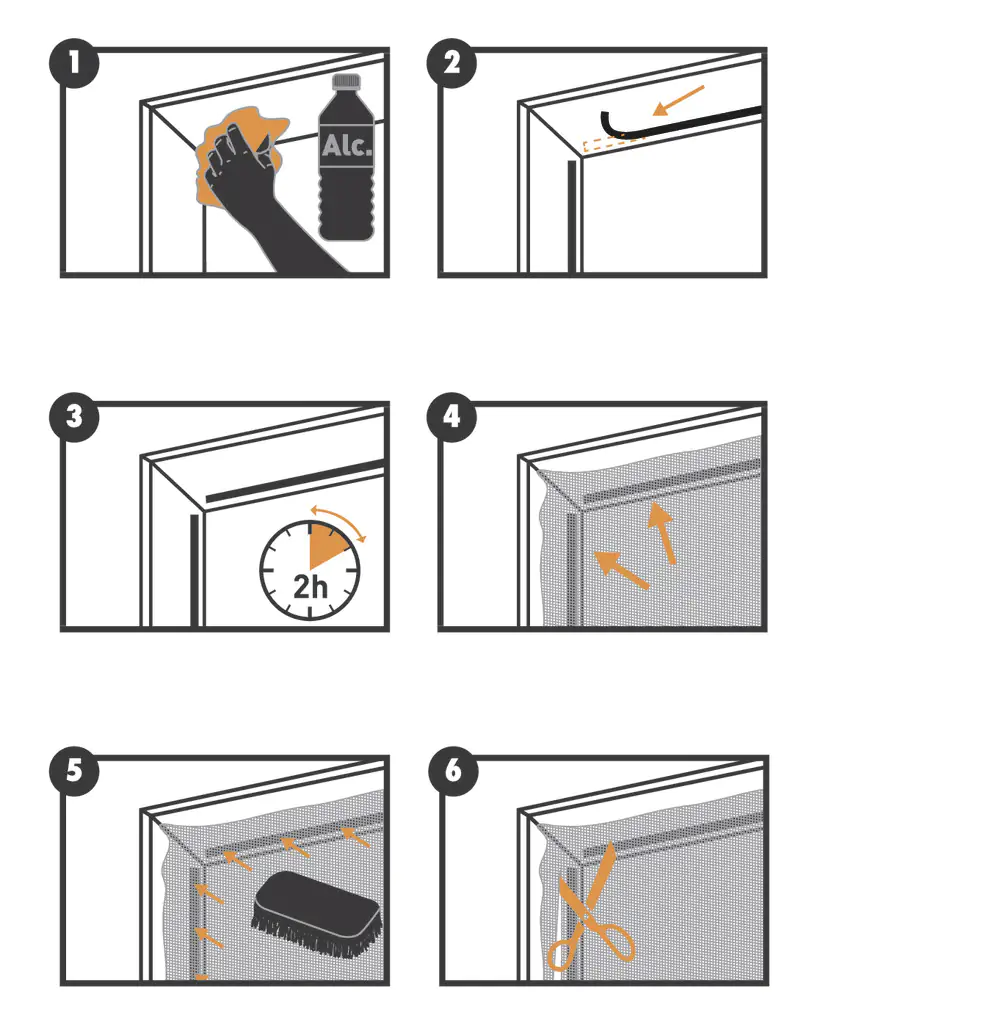 1

Alc.

2

3

2h

4

5

6