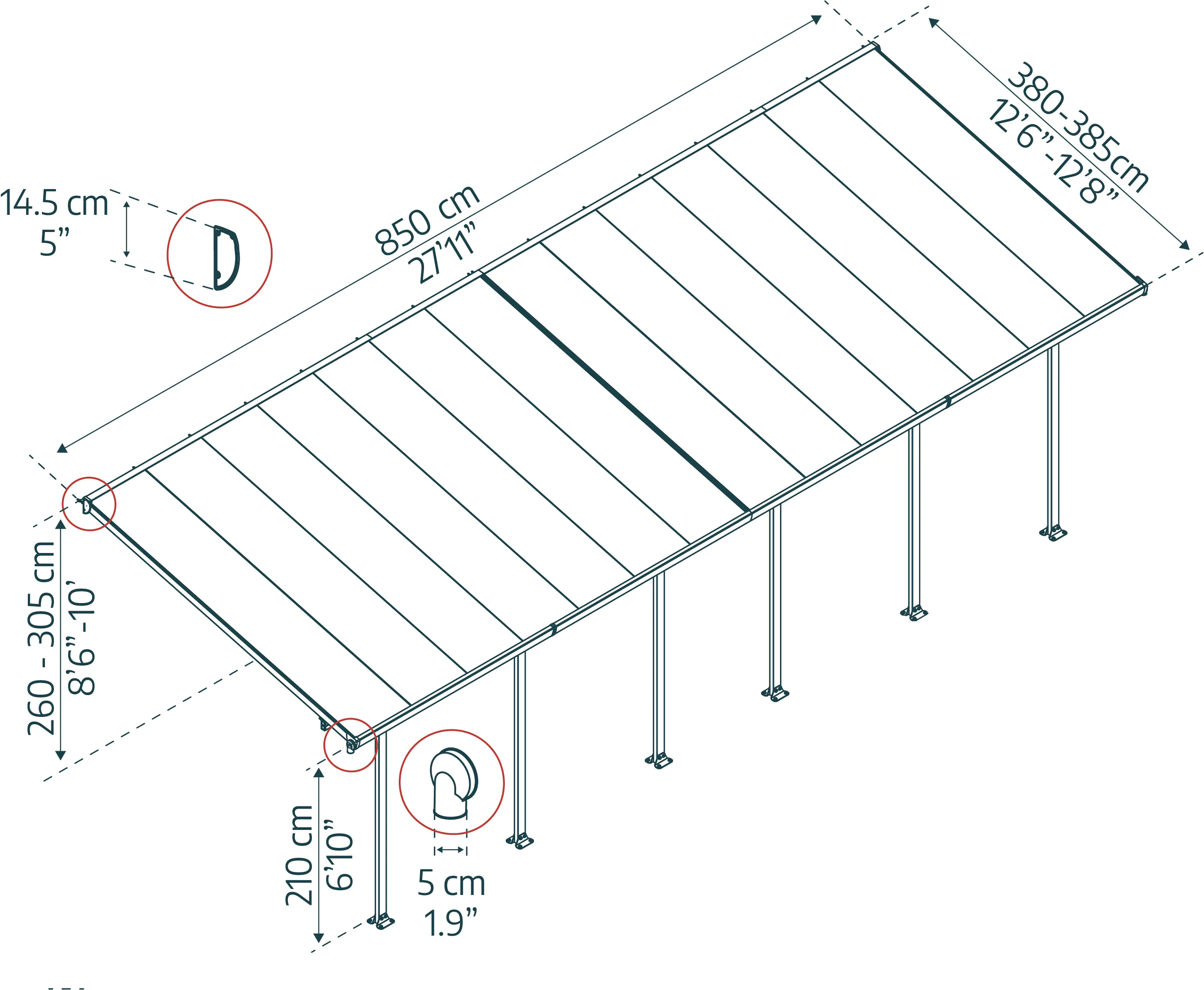 14.5 cm
5”

850 cm
27’11”

380-385cm
12’6”-12’8”

260 - 305 cm
8’6”-10’

210 cm
6’10”

5 cm
1.9”