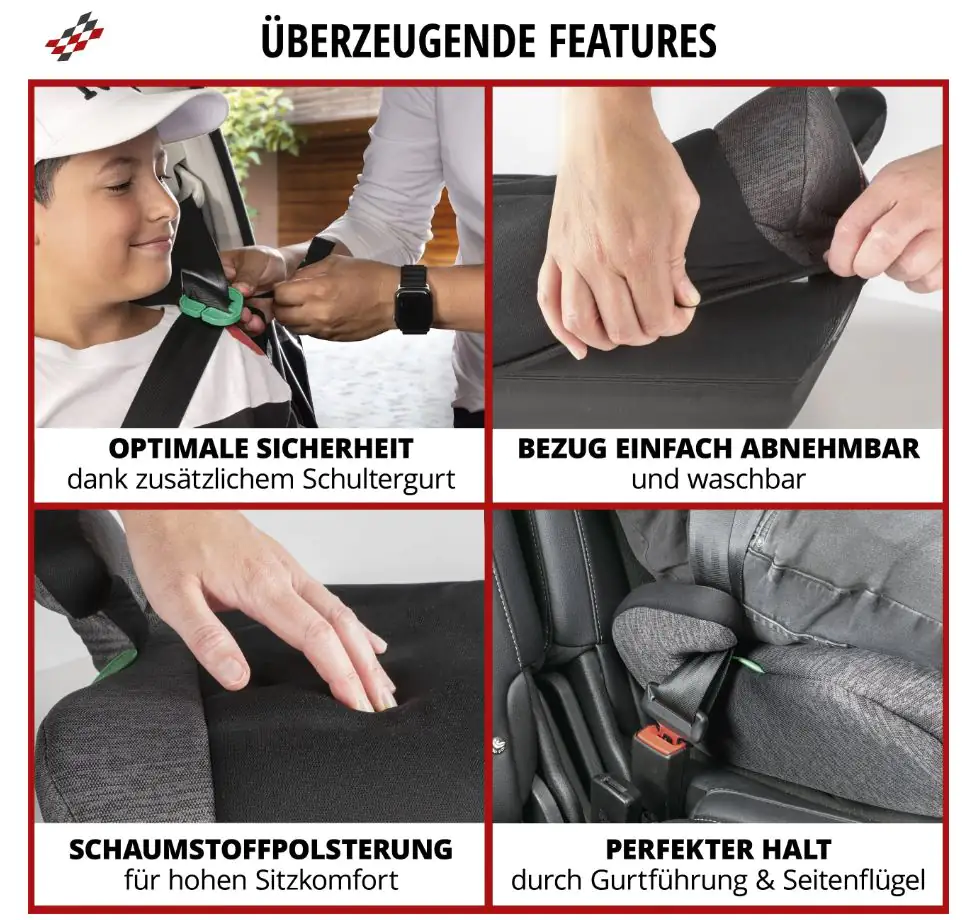 ÜBERZEUGENDE FEATURES

OPTIMALE SICHERHEIT
dank zusätzlichem Schultergurt

BEZUG EINFACH ABNEHMBAR
und waschbar

SCHAUMSTOFFPOLSTERUNG
für hohen Sitzkomfort

PERFEKTER HALT
durch Gurtführung & Seitenflügel