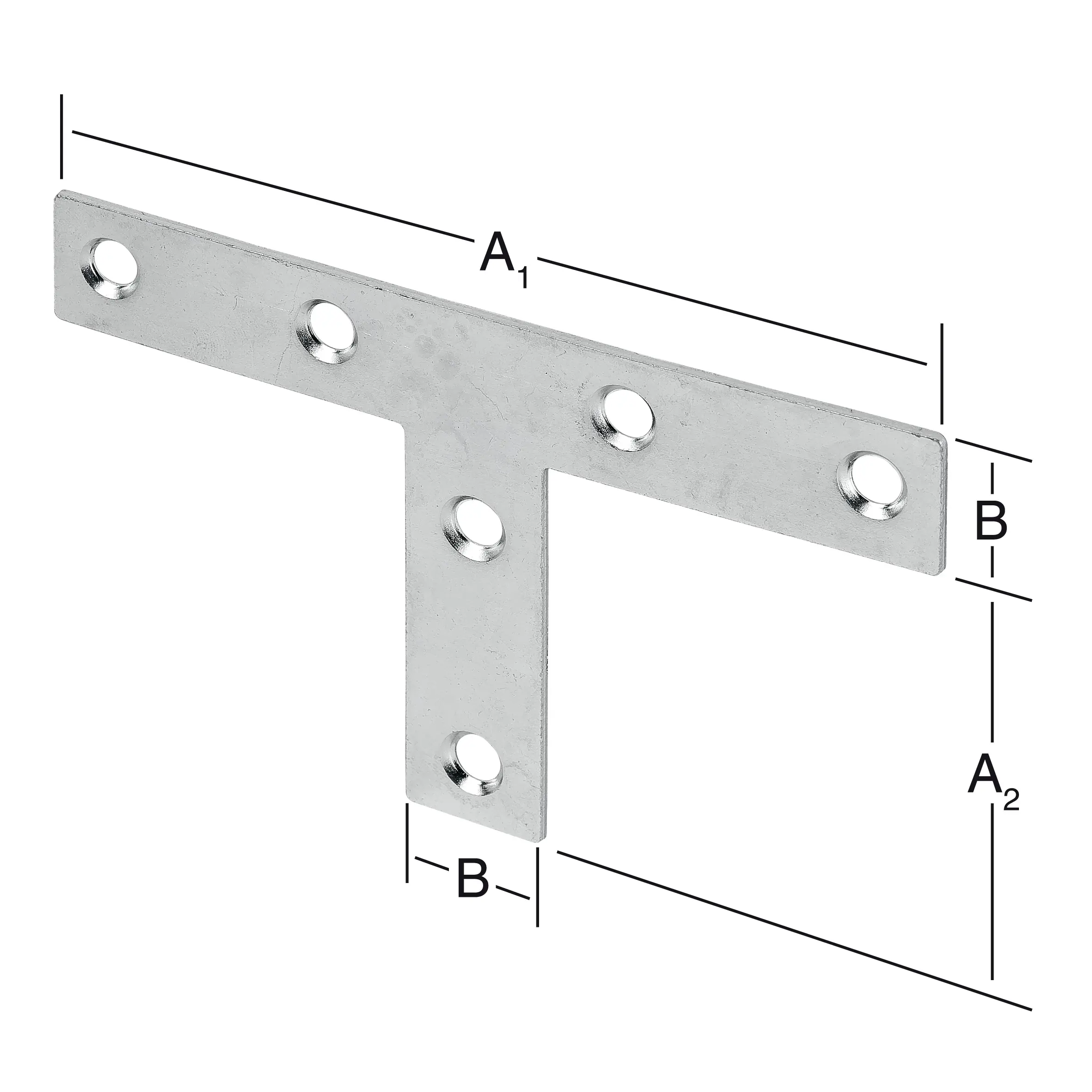 $A_1$

B

$A_2$

B