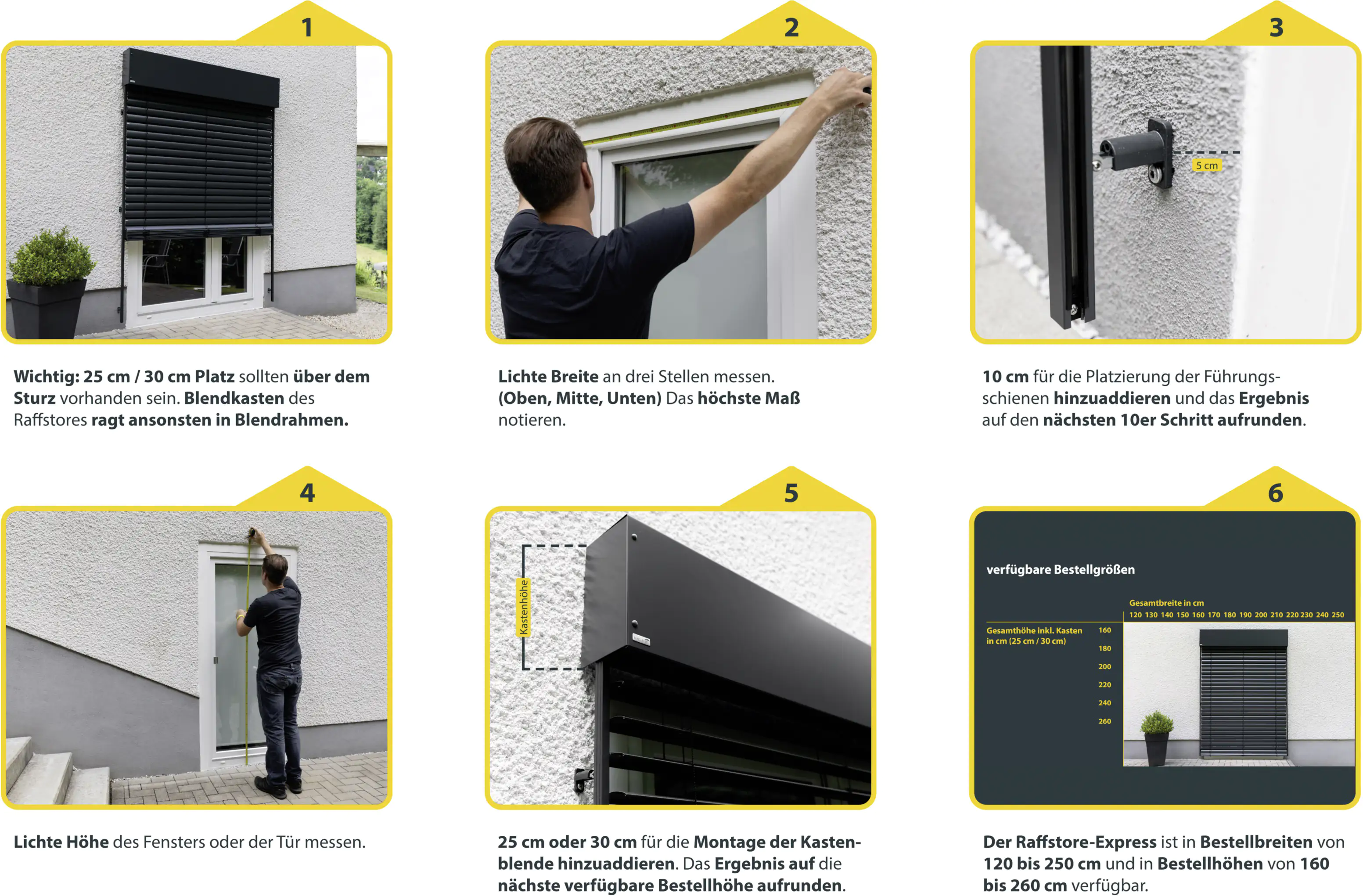 1

Wichtig: 25 cm / 30 cm Platz sollten über dem Sturz vorhanden sein. Blendkasten des Raffstores ragt ansonsten in Blendrahmen.

2

Lichte Breite an drei Stellen messen. (Oben, Mitte, Unten) Das höchste Maß notieren.

3

5 cm

10 cm für die Platzierung der Führungsschienen hinzuaddieren und das Ergebnis auf den nächsten 10er Schritt aufrunden.

4

Lichte Höhe des Fensters oder der Tür messen.

5

Kastenhöhe

25 cm oder 30 cm für die Montage der Kastenblende hinzuaddieren. Das Ergebnis auf die nächste verfügbare Bestellhöhe aufrunden.

6

verfügbare Bestellgrößen

Gesamtbreite in cm
120 130 140 150 160 170 180 190 200 210 220 230 240 250

Gesamthöhe inkl. Kasten in cm (25 cm / 30 cm)
160
180
200
220
240
260

Der Raffstore-Express ist in Bestellbreiten von 120 bis 250 cm und in Bestellhöhen von 160 bis 260 cm verfügbar.