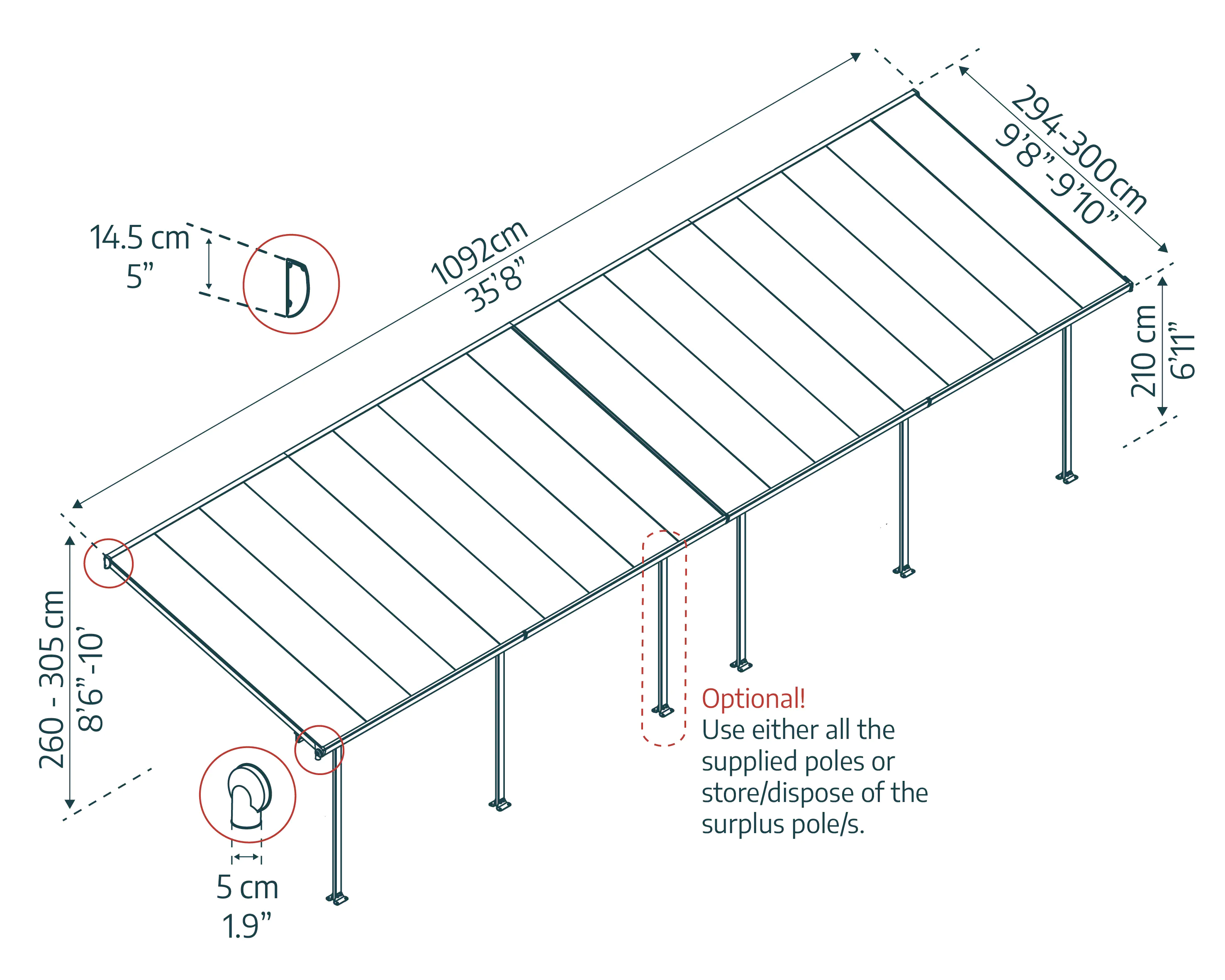 14.5 cm
5”

1092cm
35’8”

294-300cm
9’8”-9’10”

210 cm
6’11”

260 - 305 cm
8’6”-10’

5 cm
1.9”

Optional!
Use either all the supplied poles or store/dispose of the surplus pole/s.