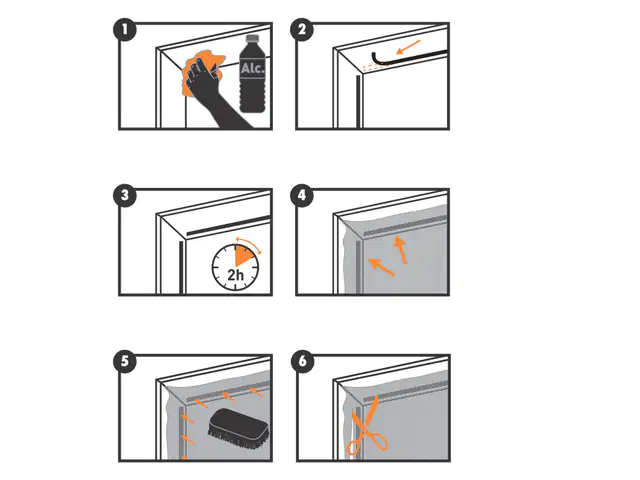 1
Alc.
2
3
2h
4
5
6