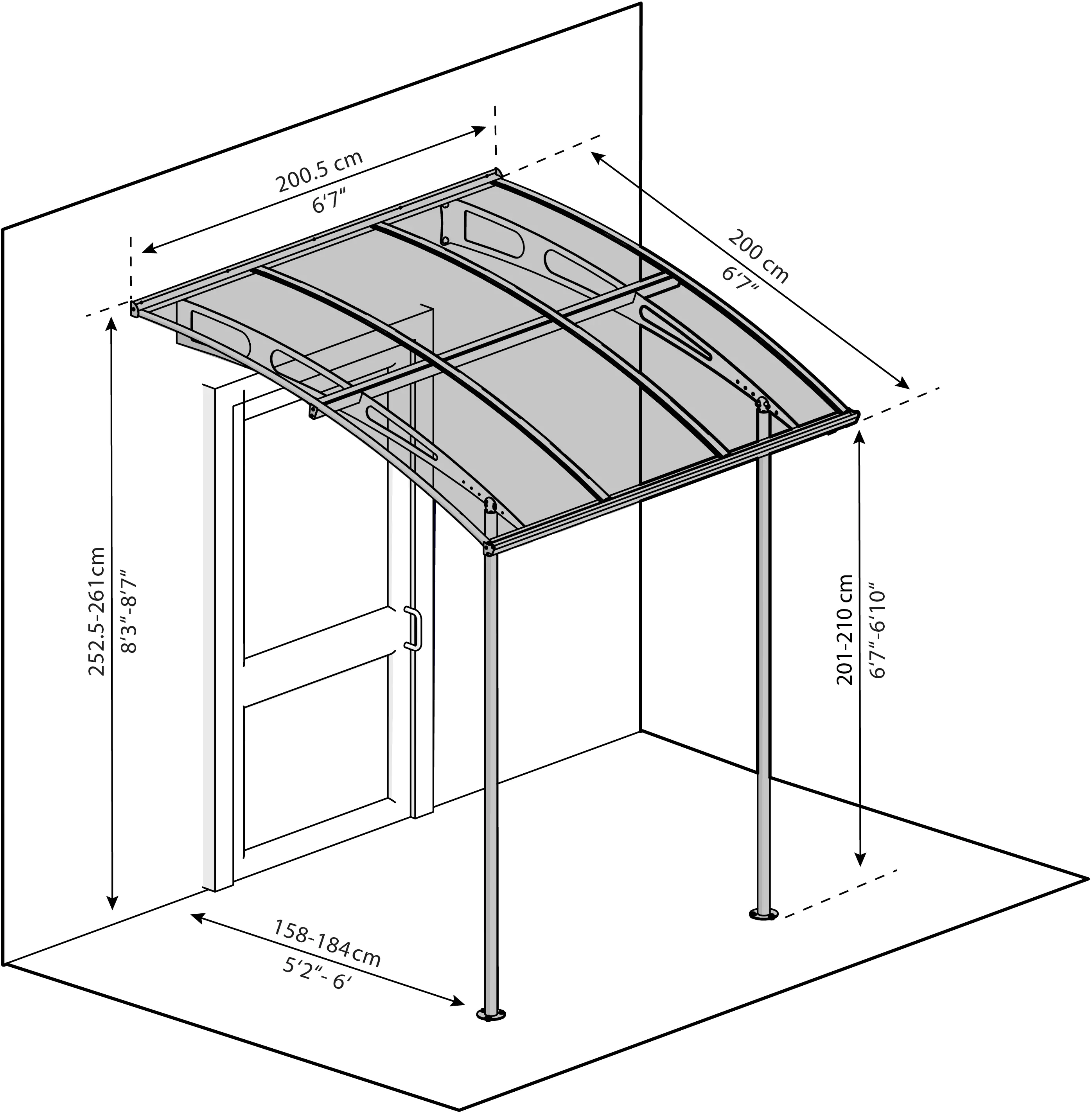 200.5 cm
6'7"

200 cm
6'7"

252.5-261cm
8'3"-8'7"

201-210 cm
6'7"-6'10"

158-184cm
5'2"- 6'