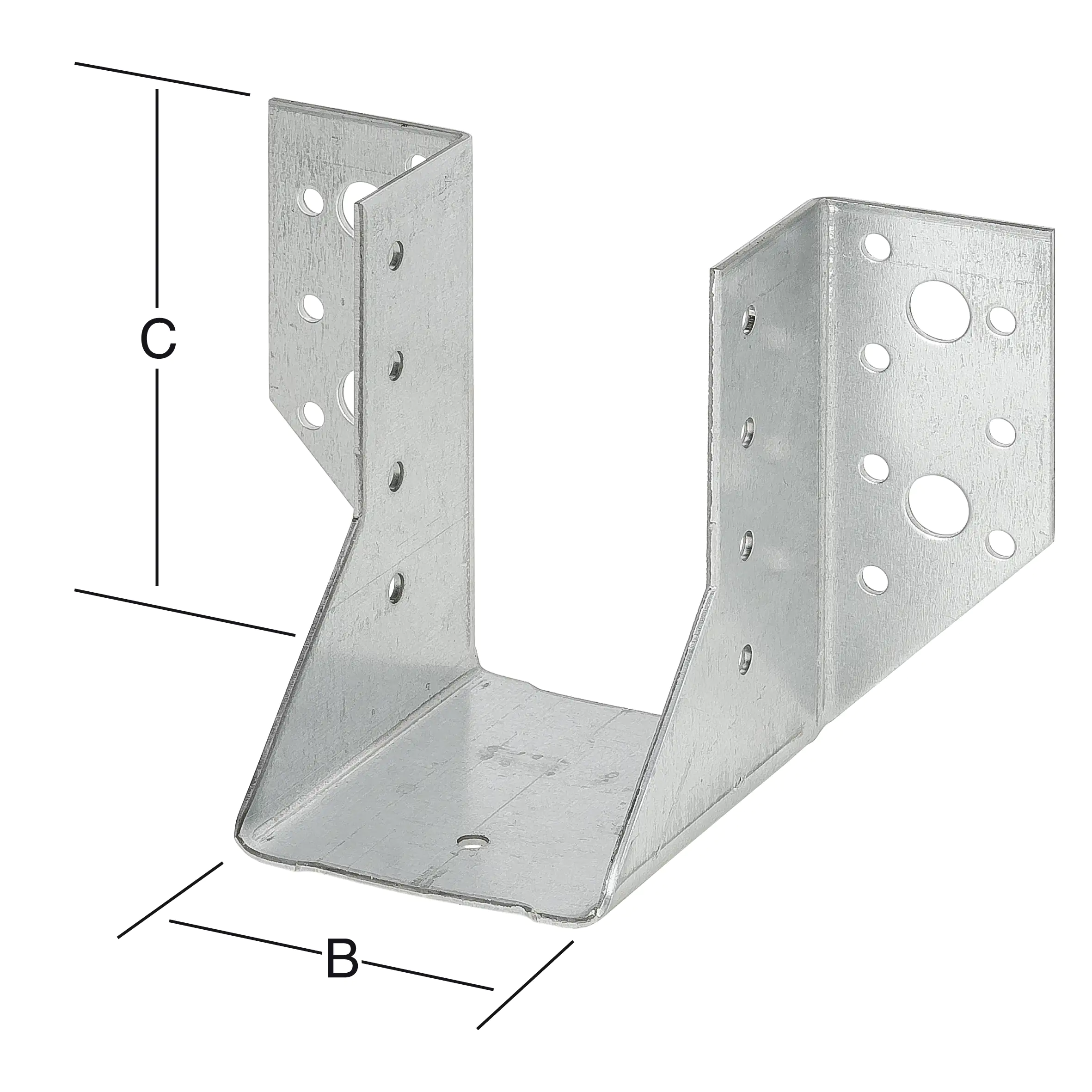 C

B