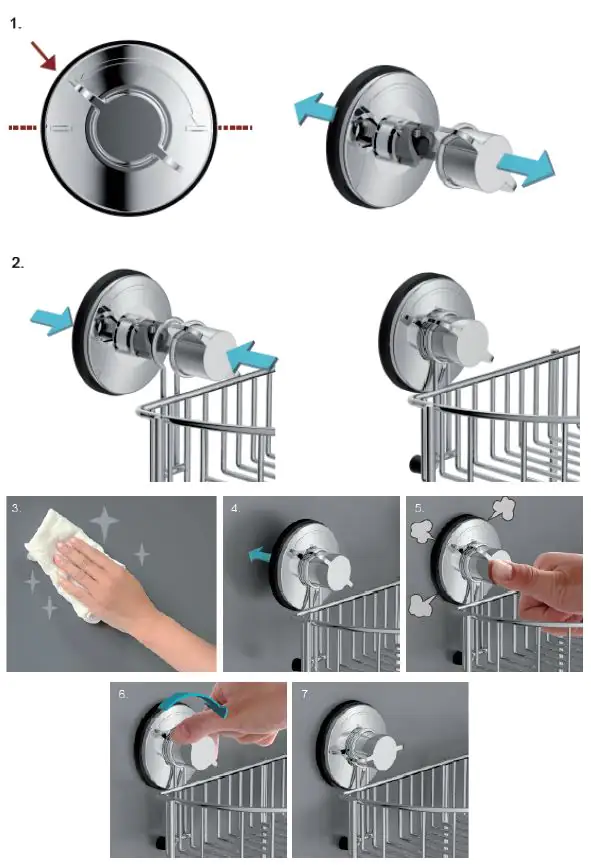 1.

2.

3.

4.

5.

6.

7.