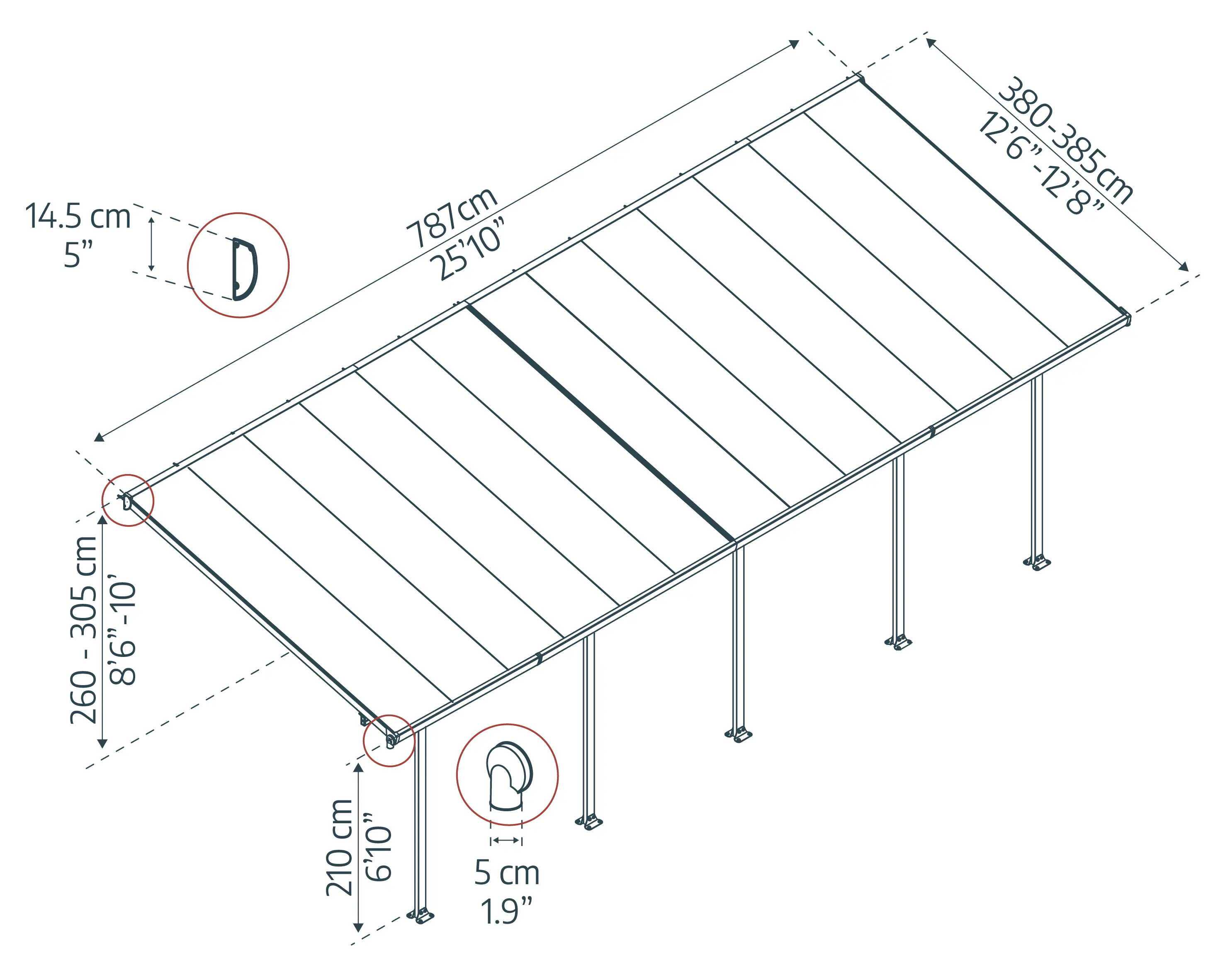 14.5 cm
5”

787cm
25’10”

380-385cm
12’6”-12’8”

260 - 305 cm
8’6”-10’

210 cm
6’10”

5 cm
1.9”