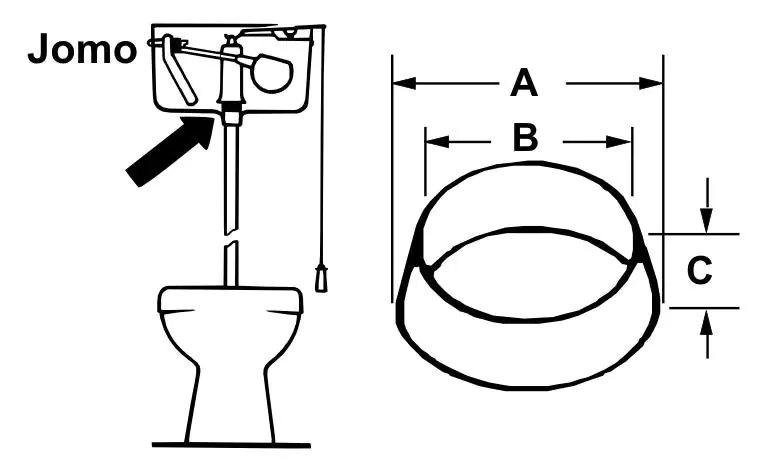 Jomo

A

B

C