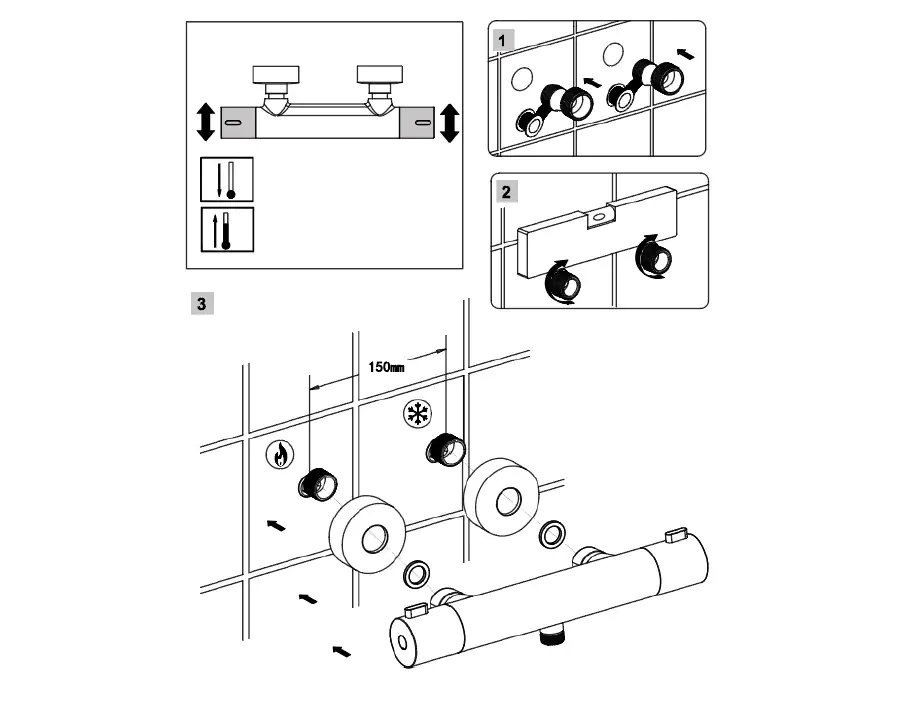 1

2

3

150mm