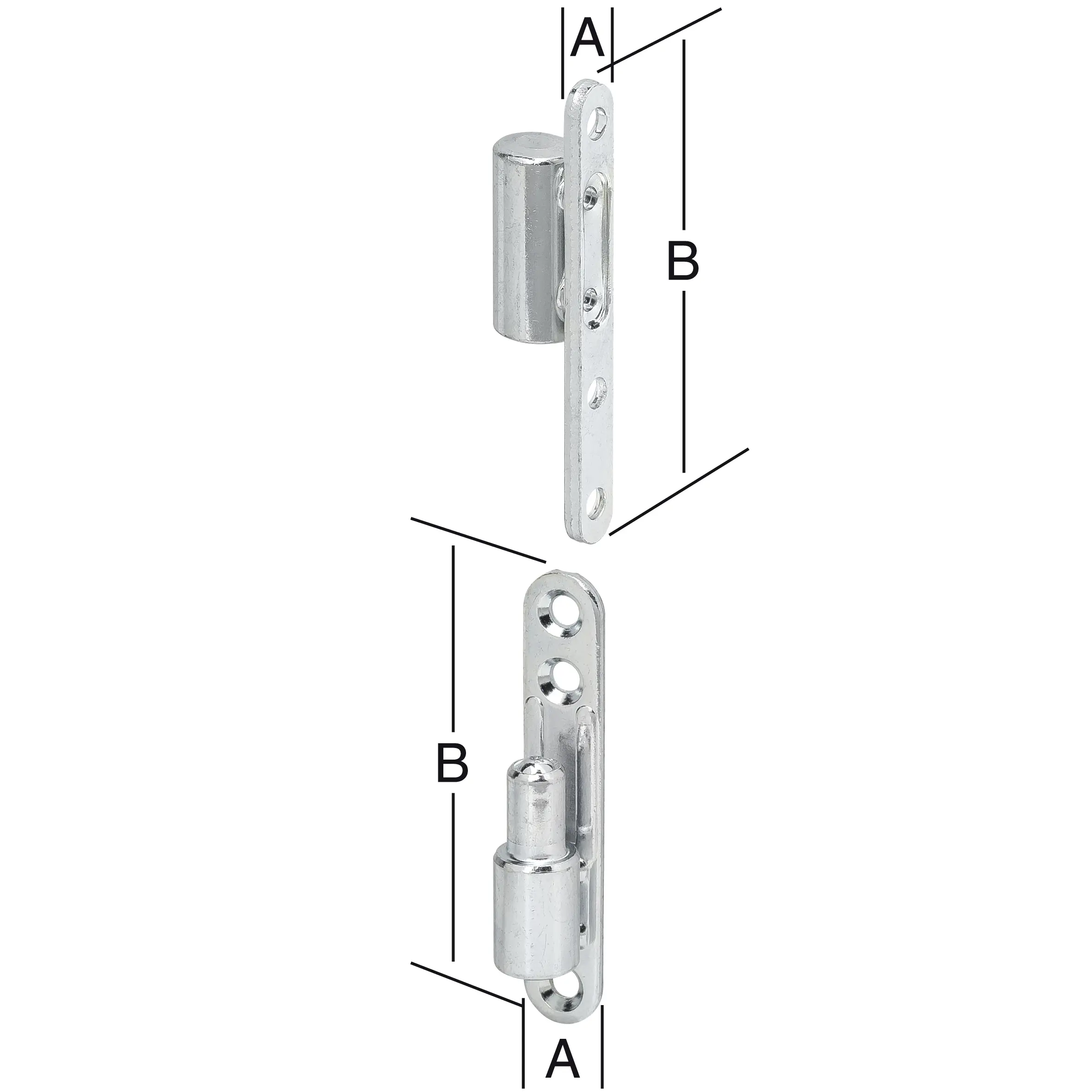 A
B
B
A