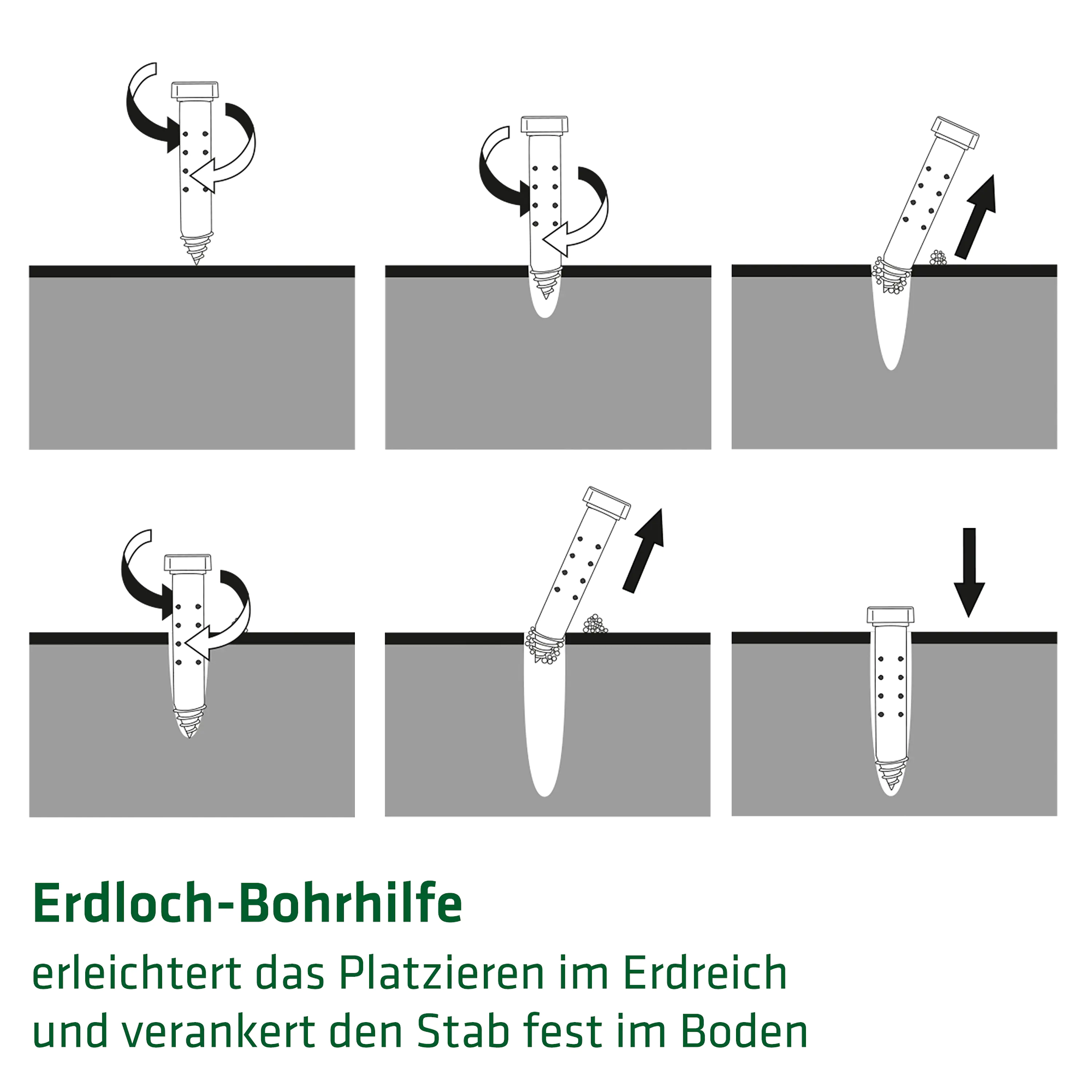 Erdloch-Bohrhilfe

erleichtert das Platzieren im Erdreich und verankert den Stab fest im Boden