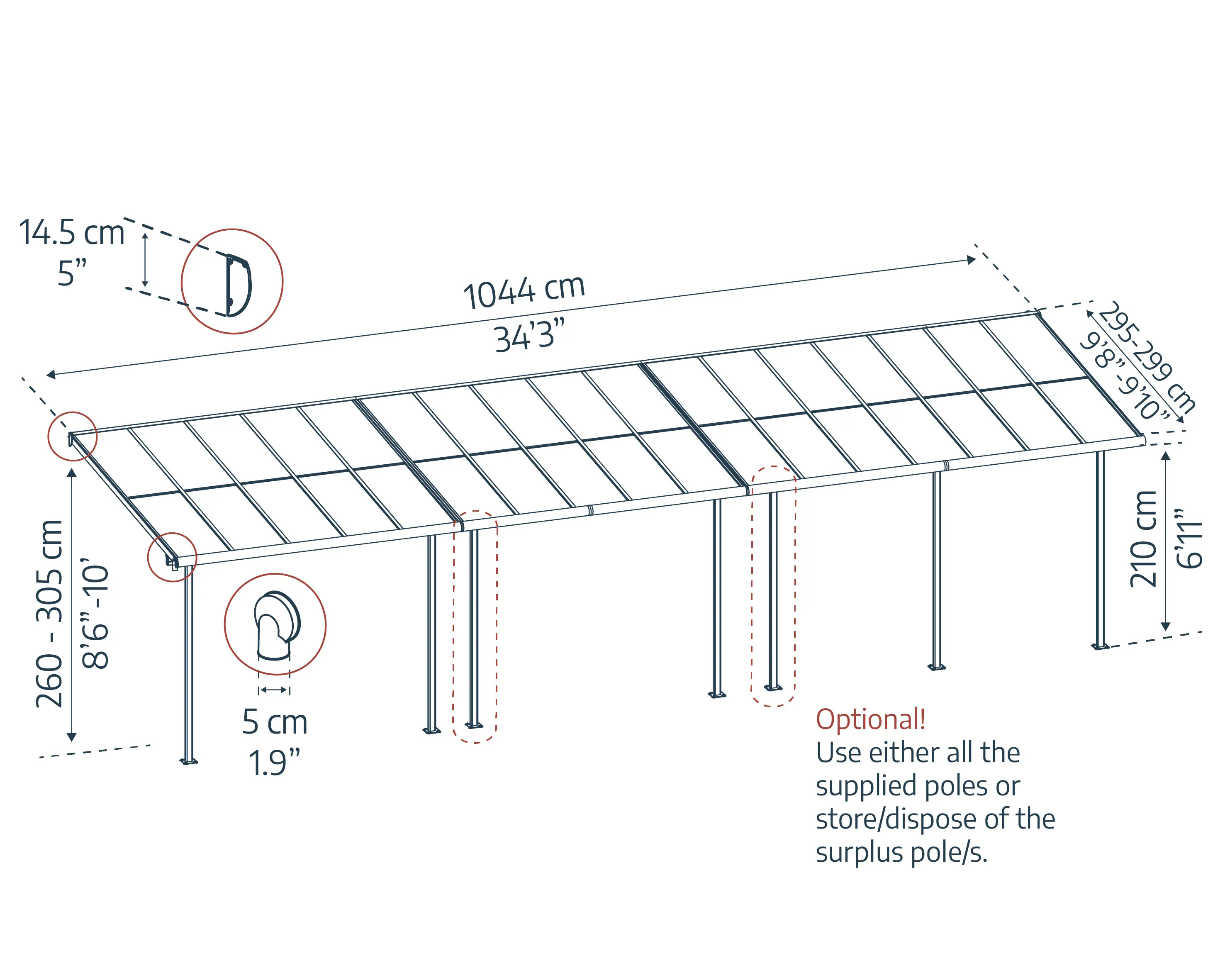 14.5 cm
5”

1044 cm
34’3”

295-299 cm
9’8”-9’10”

260 - 305 cm
8’6”-10’

5 cm
1.9”

210 cm
6’11”

Optional!
Use either all the supplied poles or store/dispose of the surplus pole/s.