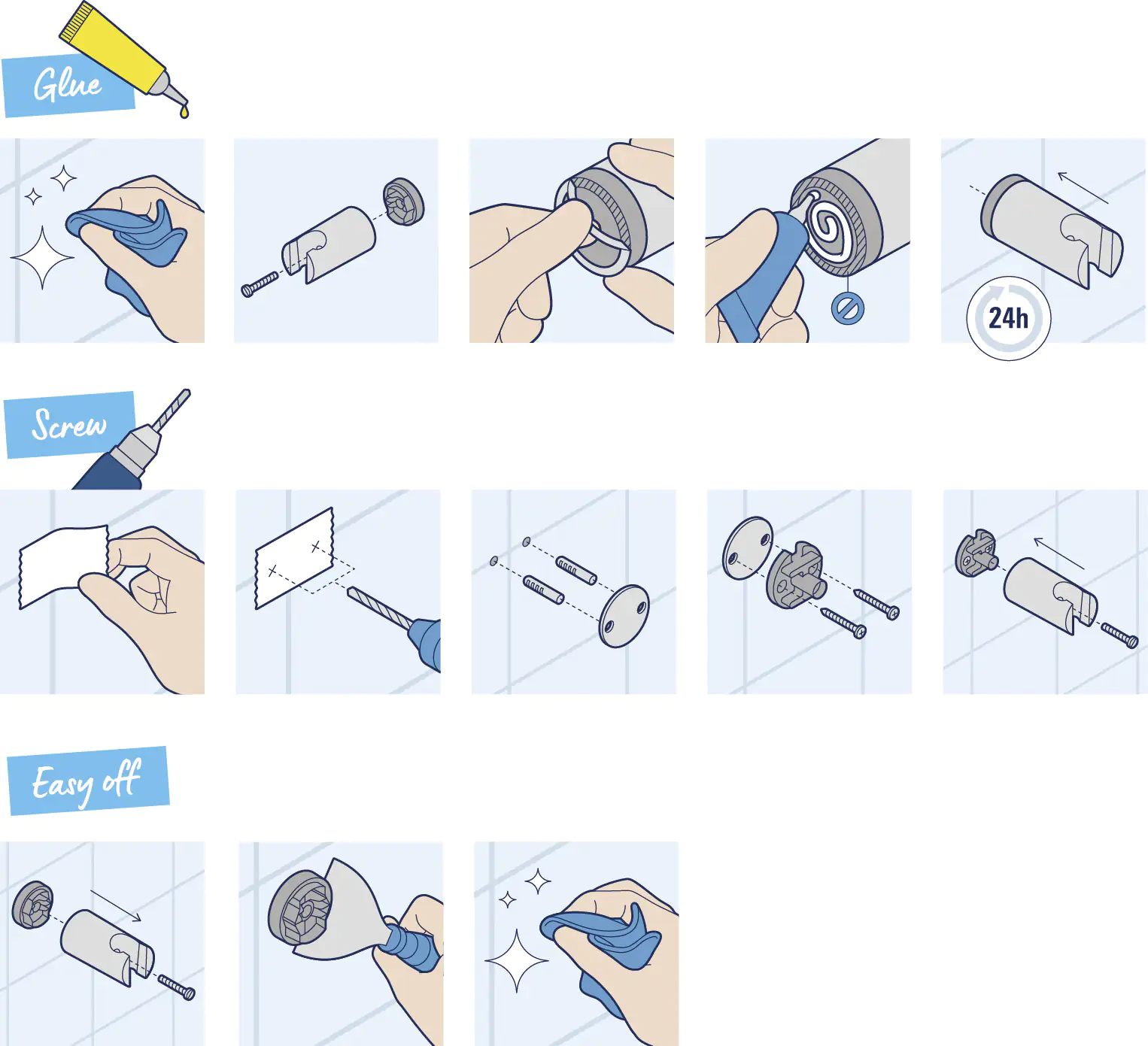 Glue

24h

Screw

Easy off