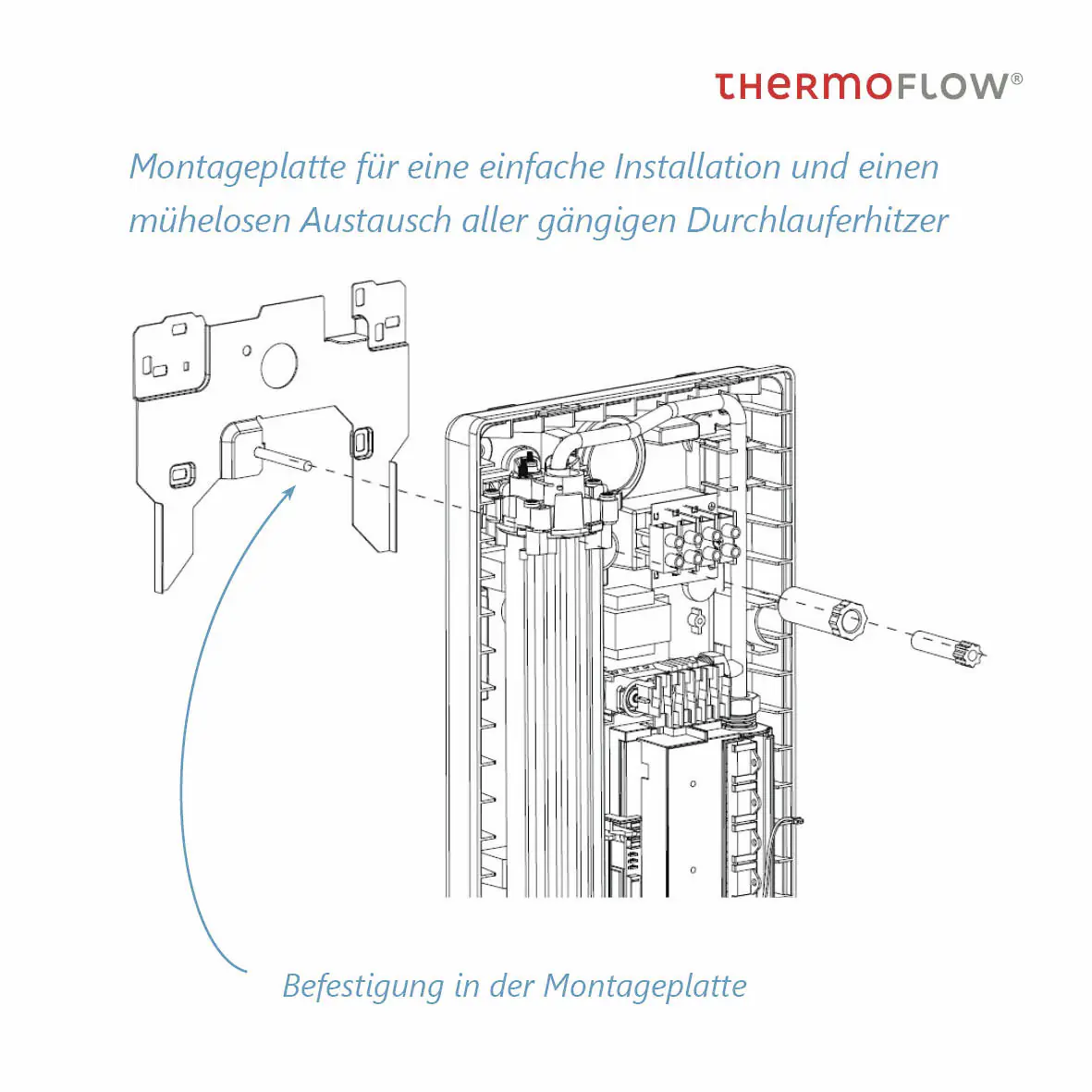 THERMOFLOW®

Montageplatte für eine einfache Installation und einen mühelosen Austausch aller gängigen Durchlauferhitzer

Befestigung in der Montageplatte