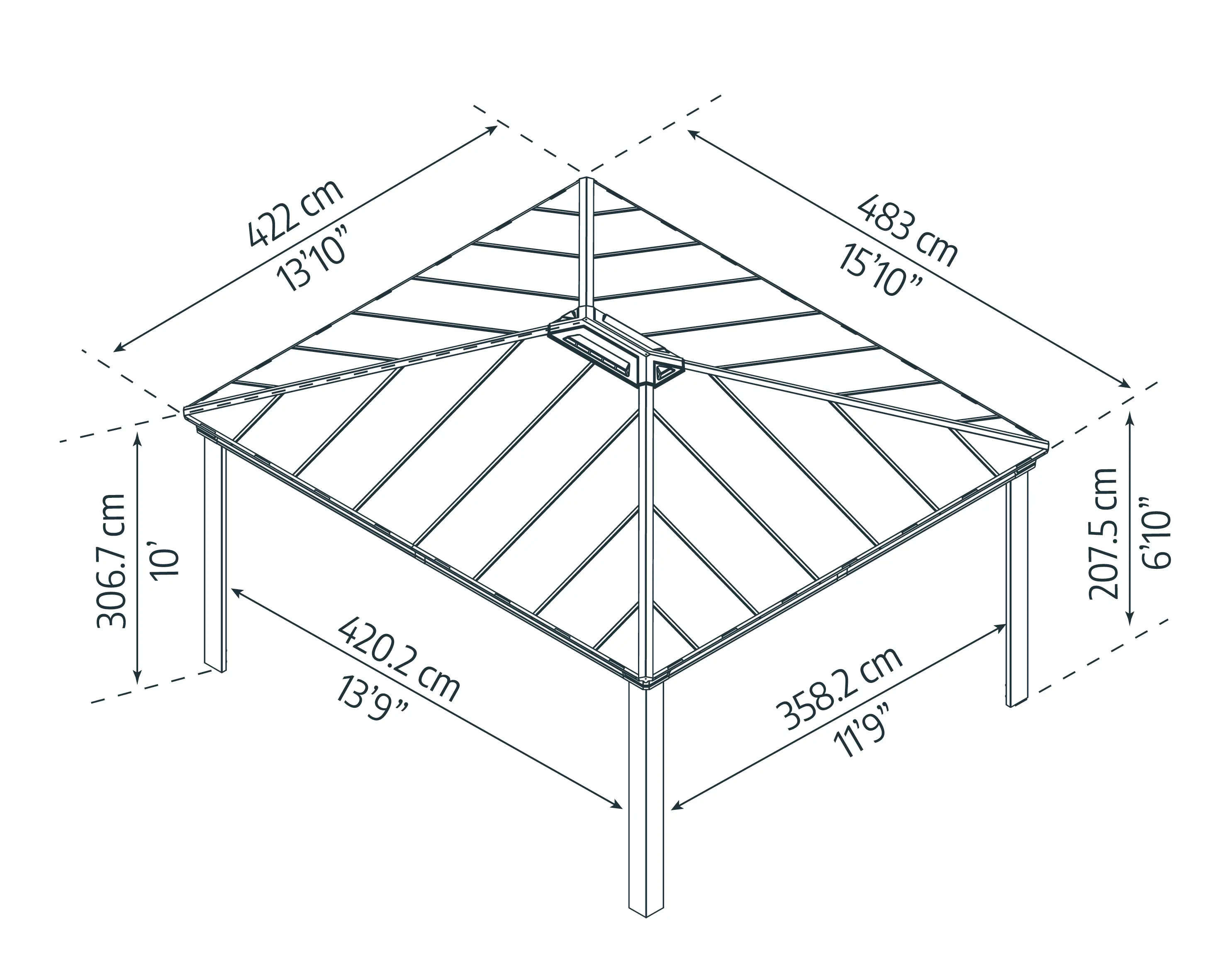 422 cm
13'10"

483 cm
15'10"

306.7 cm
10'

207.5 cm
6'10"

420.2 cm
13'9"

358.2 cm
11'9"